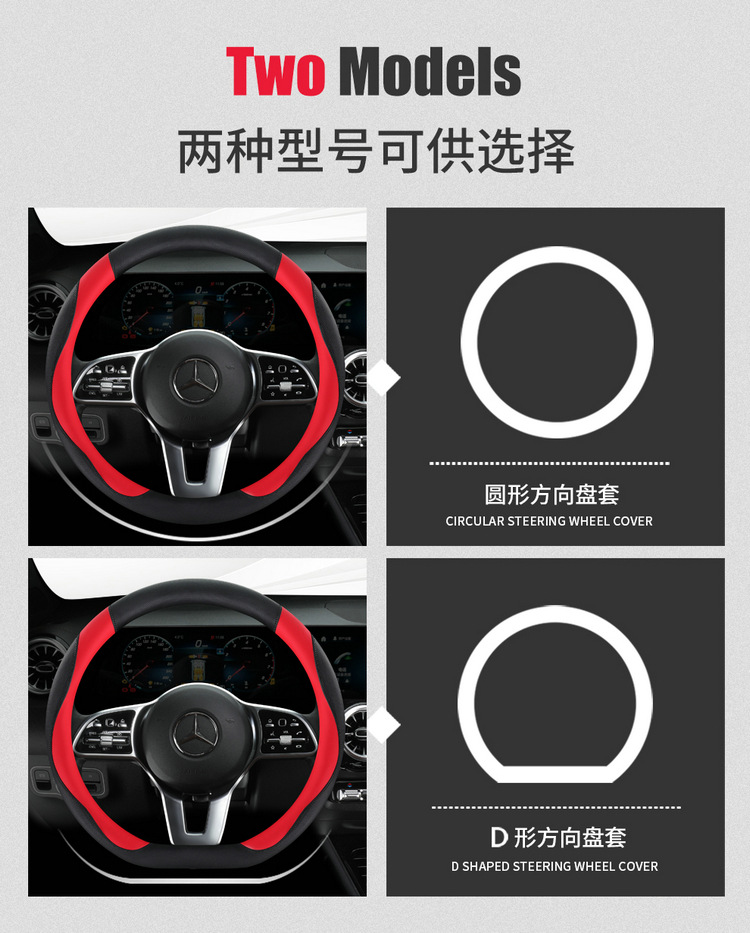 Two Models
两种型号可供选择

圆形方向盘套
CIRCULAR STEERING WHEEL COVER

D 形方向盘套
D SHAPED STEERING WHEEL COVER