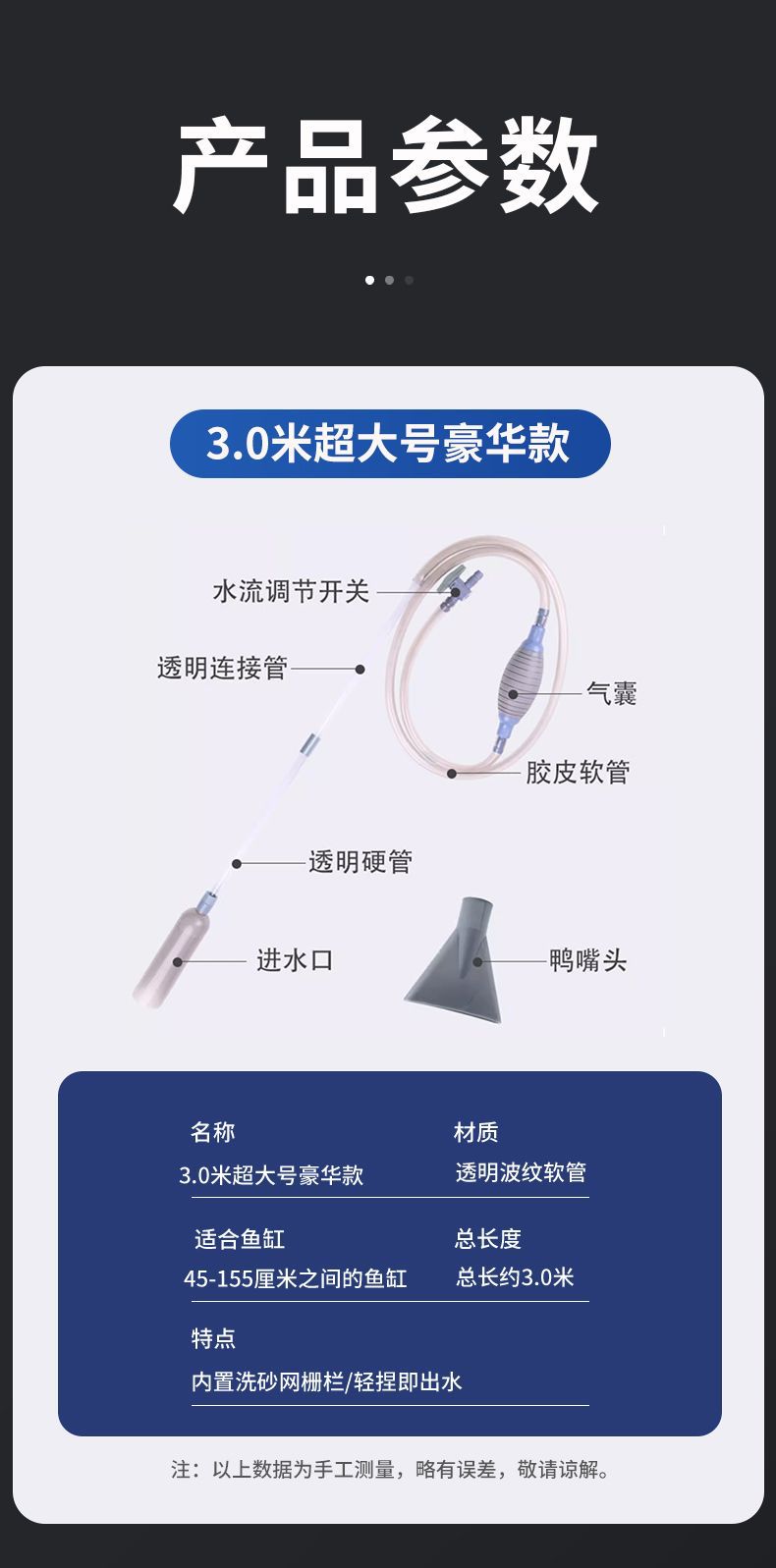 产品参数

3.0米超大号豪华款

水流调节开关

透明连接管

气囊

胶皮软管

透明硬管

进水口

鸭嘴头

名称
3.0米超大号豪华款

材质
透明波纹软管

适合鱼缸
45-155厘米之间的鱼缸

总长度
总长约3.0米

特点
内置洗砂网栅栏/轻捏即出水

注：以上数据为手工测量，略有误差，敬请谅解。