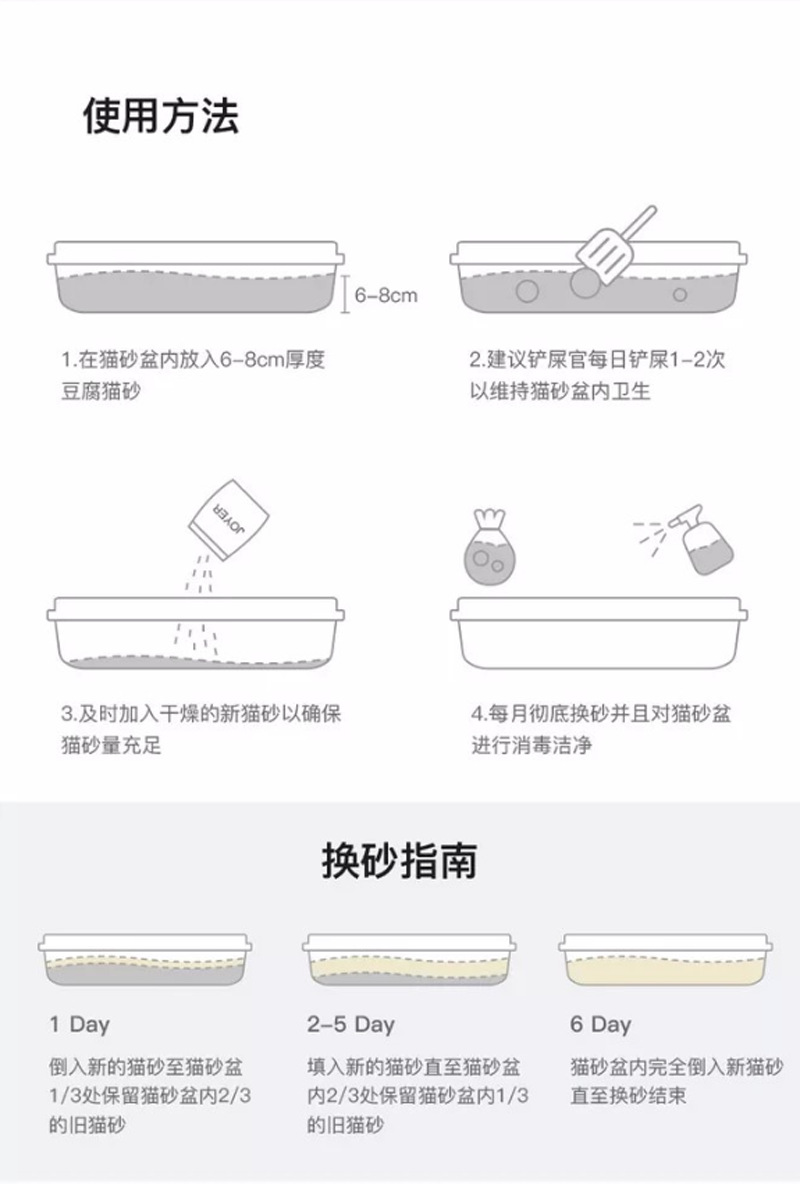 使用方法

6-8cm

1.在猫砂盆内放入6-8cm厚度豆腐猫砂

2.建议铲屎官每日铲屎1-2次以维持猫砂盆内卫生

JOYER

3.及时加入干燥的新猫砂以确保猫砂量充足

4.每月彻底换砂并且对猫砂盆进行消毒洁净

换砂指南

1 Day

倒入新的猫砂至猫砂盆1/3处保留猫砂盆内2/3的旧猫砂

2-5 Day

填入新的猫砂直至猫砂盆内2/3处保留猫砂盆内1/3的旧猫砂

6 Day

猫砂盆内完全倒入新猫砂直至换砂结束