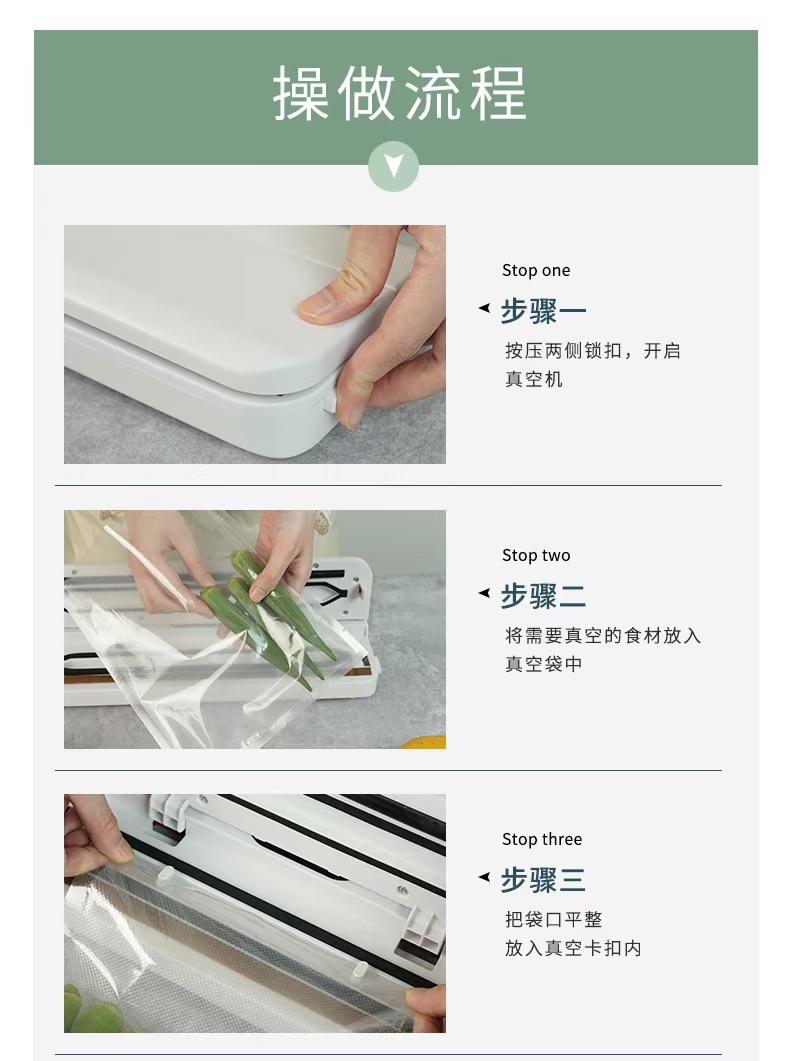 操做流程

Stop one
步骤一
按压两侧锁扣，开启真空机

Stop two
步骤二
将需要真空的食材放入真空袋中

Stop three
步骤三
把袋口平整
放入真空卡扣内