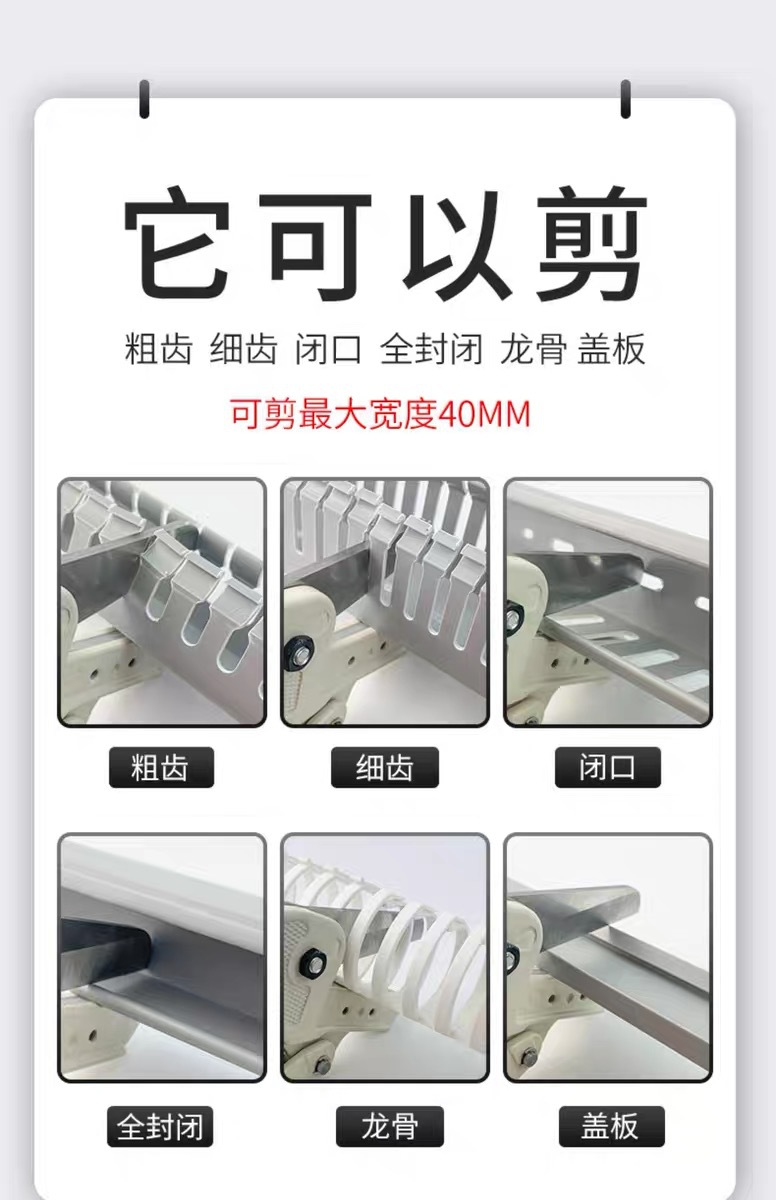 它可以剪

粗齿 细齿 闭口 全封闭 龙骨 盖板

可剪最大宽度40MM

粗齿

细齿

闭口

全封闭

龙骨

盖板