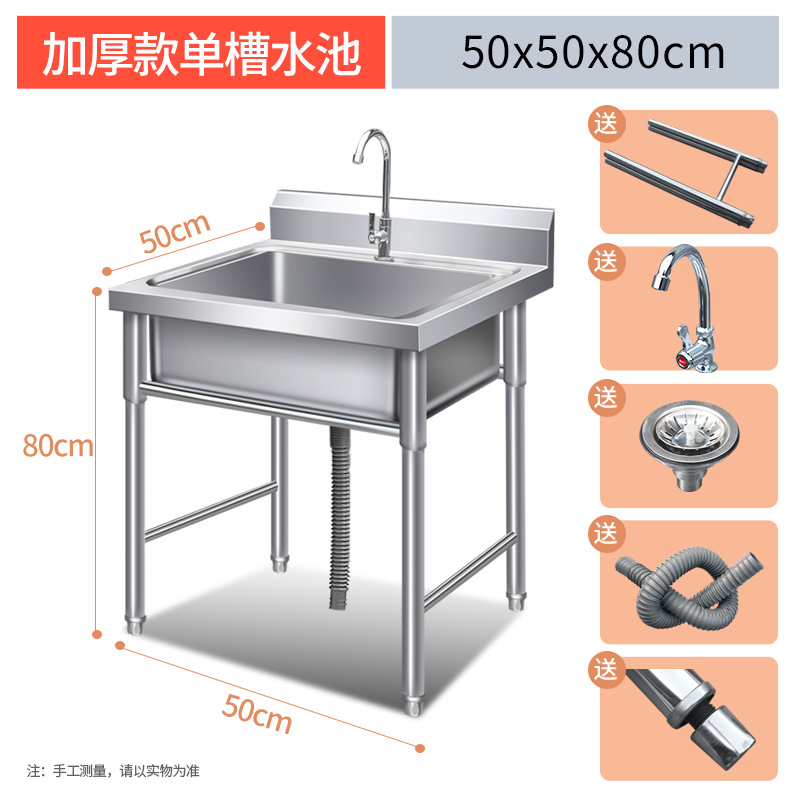 加厚款单槽水池

50x50x80cm

50cm

80cm

50cm

送

送

送

送

送

注：手工测量，请以实物为准