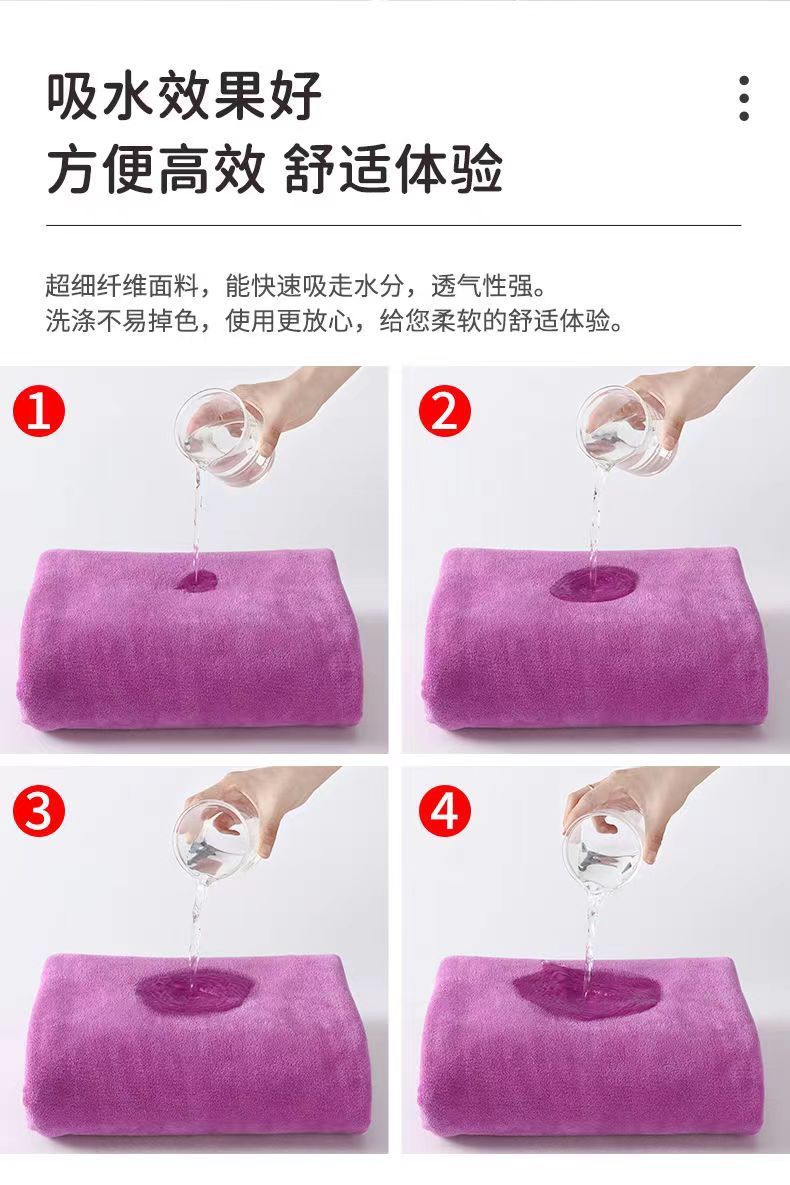 吸水效果好
方便高效 舒适体验

超细纤维面料，能快速吸走水分，透气性强。
洗涤不易掉色，使用更放心，给您柔软的舒适体验。

1

2

3

4