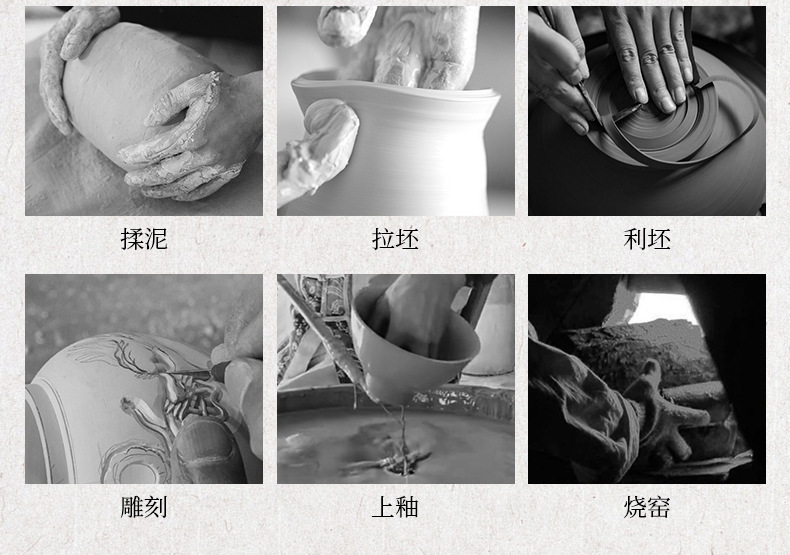 揉泥

拉坯

利坯

雕刻

上釉

烧窑