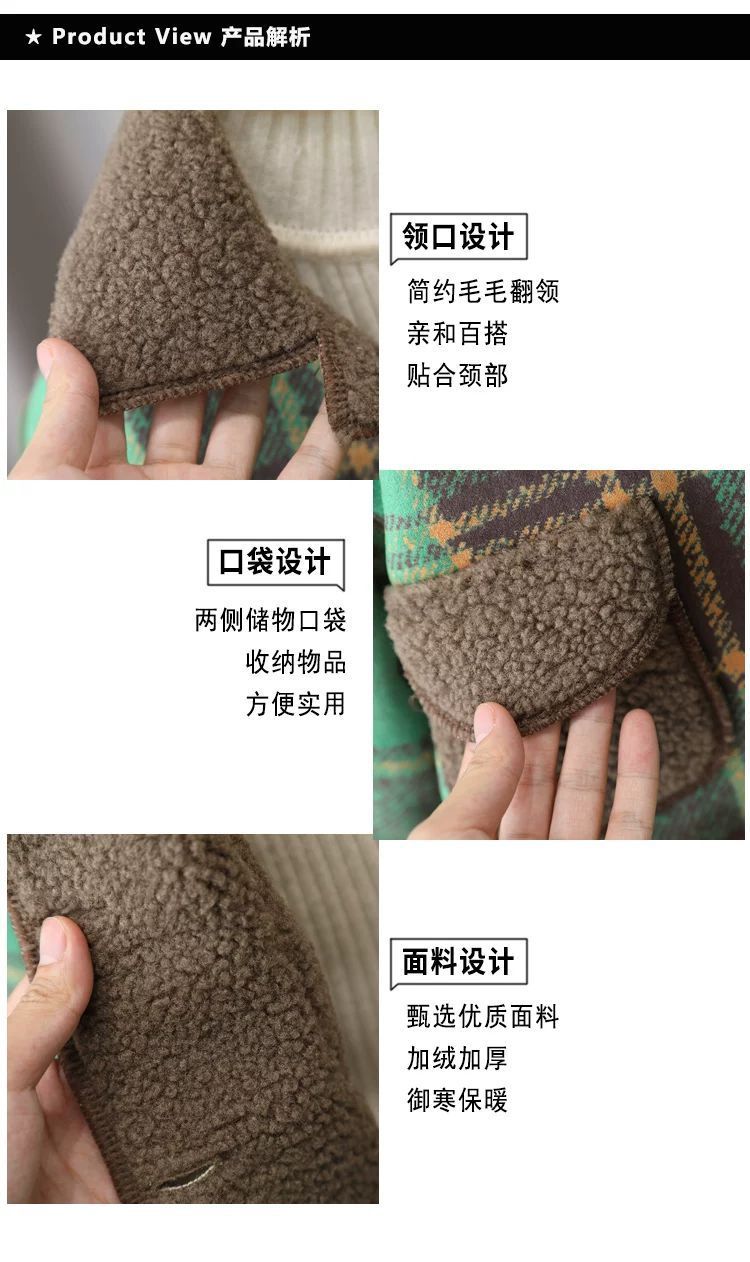 ★ Product View 产品解析

领口设计

简约毛毛翻领
亲和百搭
贴合颈部

口袋设计

两侧储物口袋
收纳物品
方便实用

面料设计

甄选优质面料
加绒加厚
御寒保暖