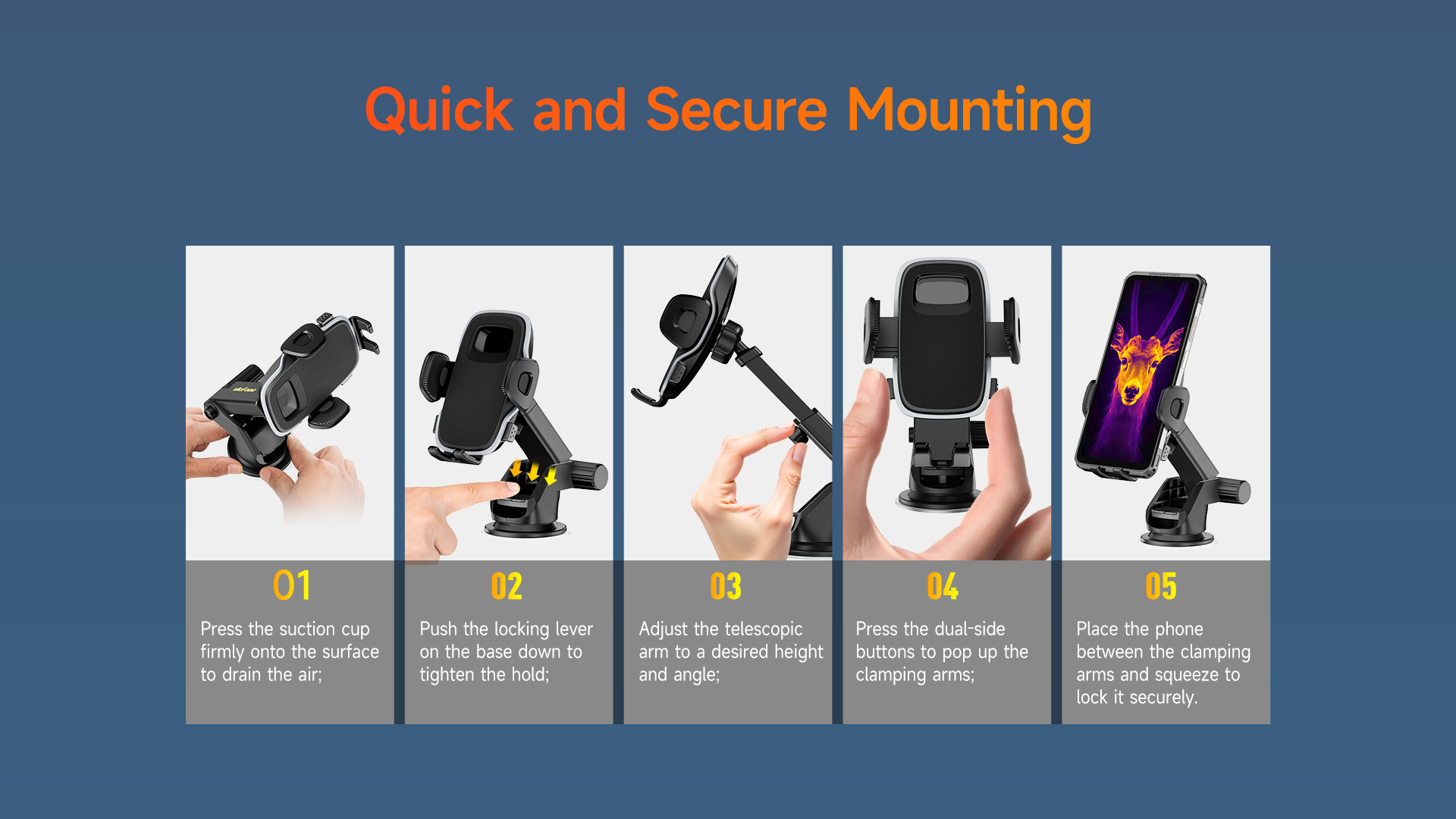 Quick and Secure Mounting

01
Press the suction cup firmly onto the surface to drain the air;

02
Push the locking lever on the base down to tighten the hold;

03
Adjust the telescopic arm to a desired height and angle;

04
Press the dual-side buttons to pop up the clamping arms;

05
Place the phone between the clamping arms and squeeze to lock it securely.