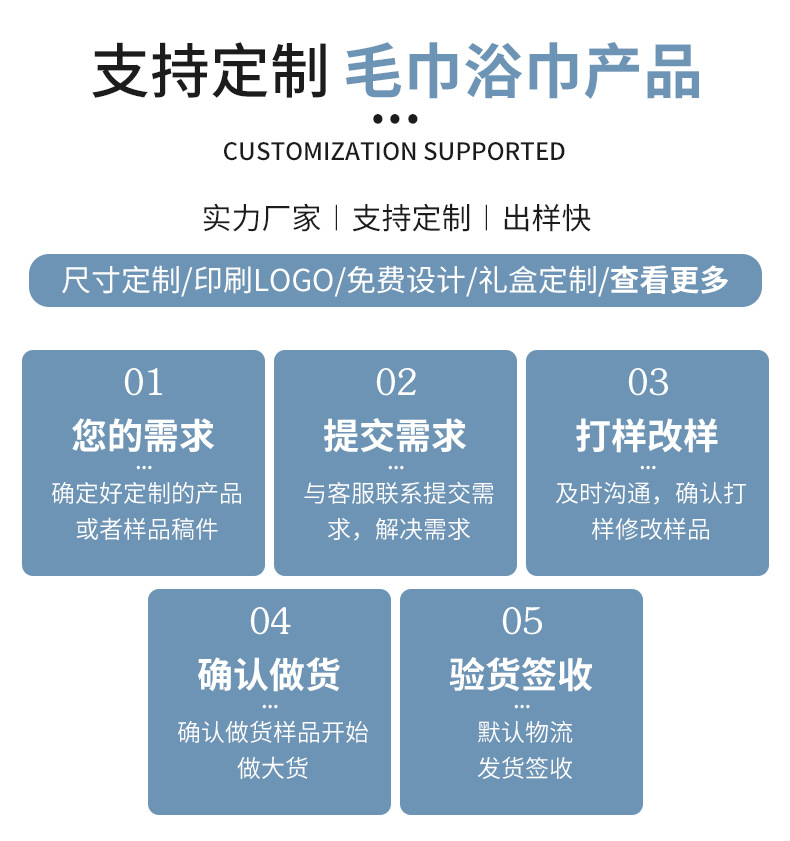 支持定制 毛巾浴巾产品

CUSTOMIZATION SUPPORTED

实力厂家 | 支持定制 | 出样快

尺寸定制/印刷LOGO/免费设计/礼盒定制/查看更多

01
您的需求
确定好定制的产品或者样品稿件

02
提交需求
与客服联系提交需求，解决需求

03
打样改样
及时沟通，确认打样修改样品

04
确认做货
确认做货样品开始做大货

05
验货签收
默认物流发货签收