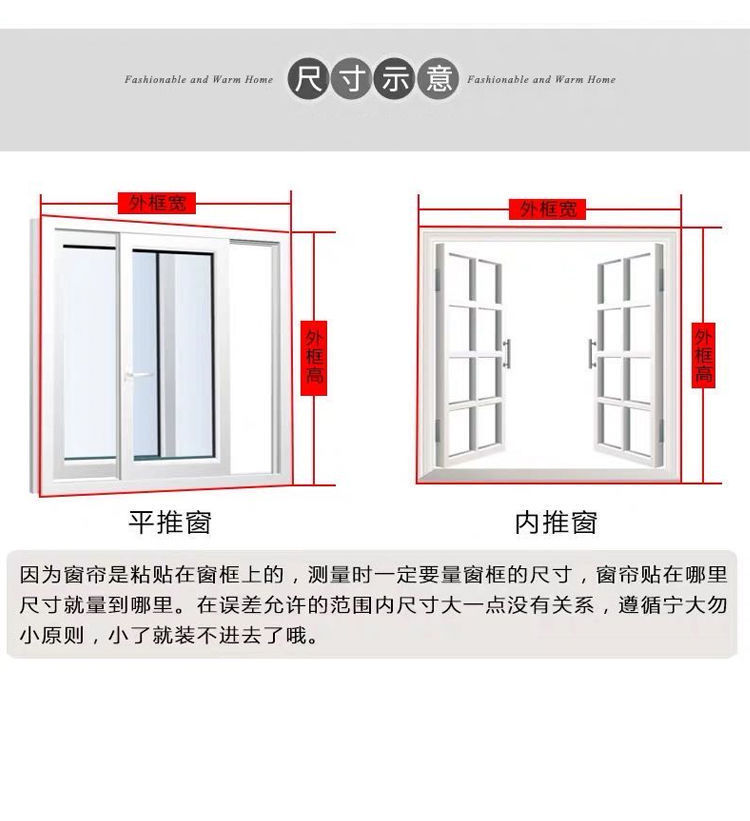 Fashionable and Warm Home 尺寸示意 Fashionable and Warm Home

外框宽

外框高

平推窗

外框宽

外框高

内推窗

因为窗帘是粘贴在窗框上的，测量时一定要量窗框的尺寸，窗帘贴在哪里尺寸就量到哪里。在误差允许的范围内尺寸大一点没有关系，遵循宁大勿小原则，小了就装不进去了哦。