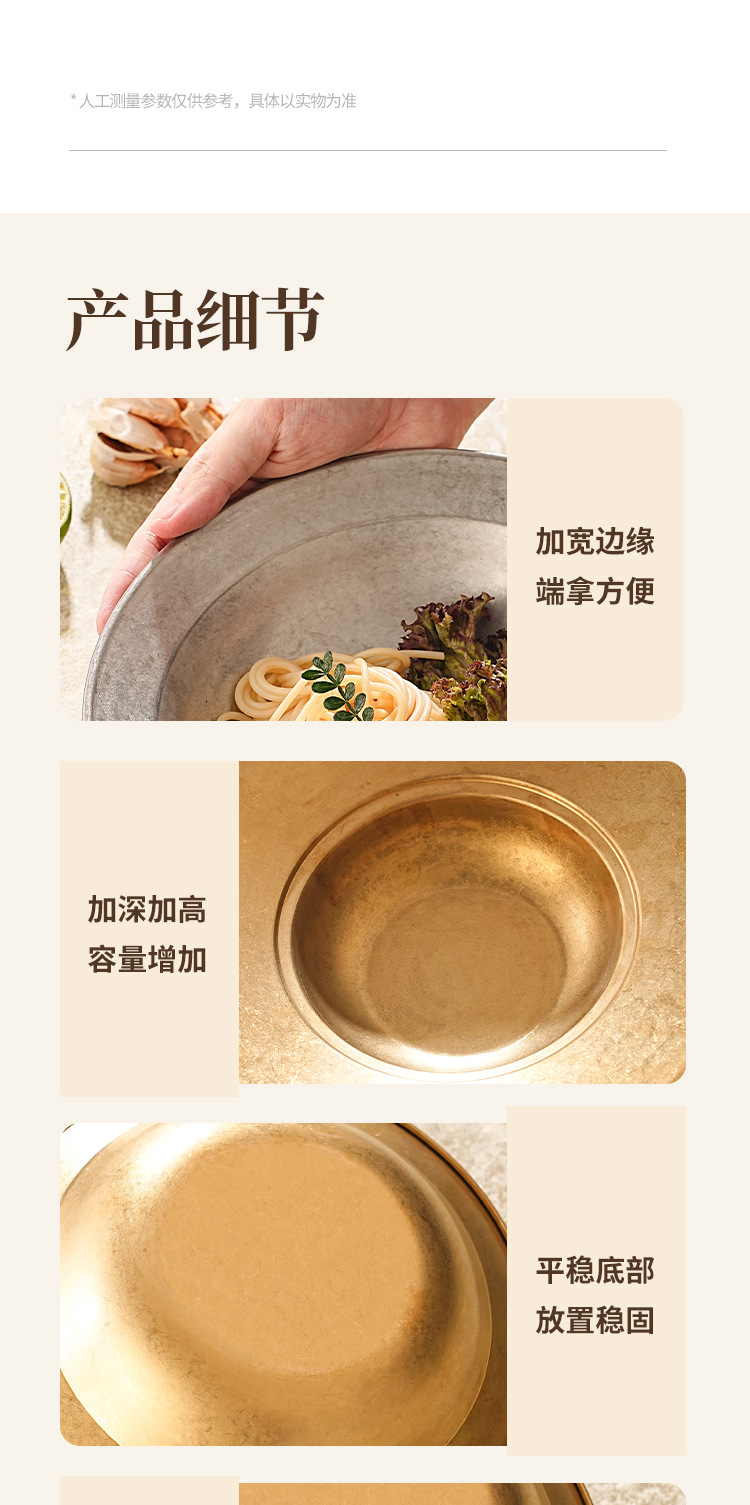 * 人工测量参数仅供参考，具体以实物为准

产品细节

加宽边缘
端拿方便

加深加高
容量增加

平稳底部
放置稳固