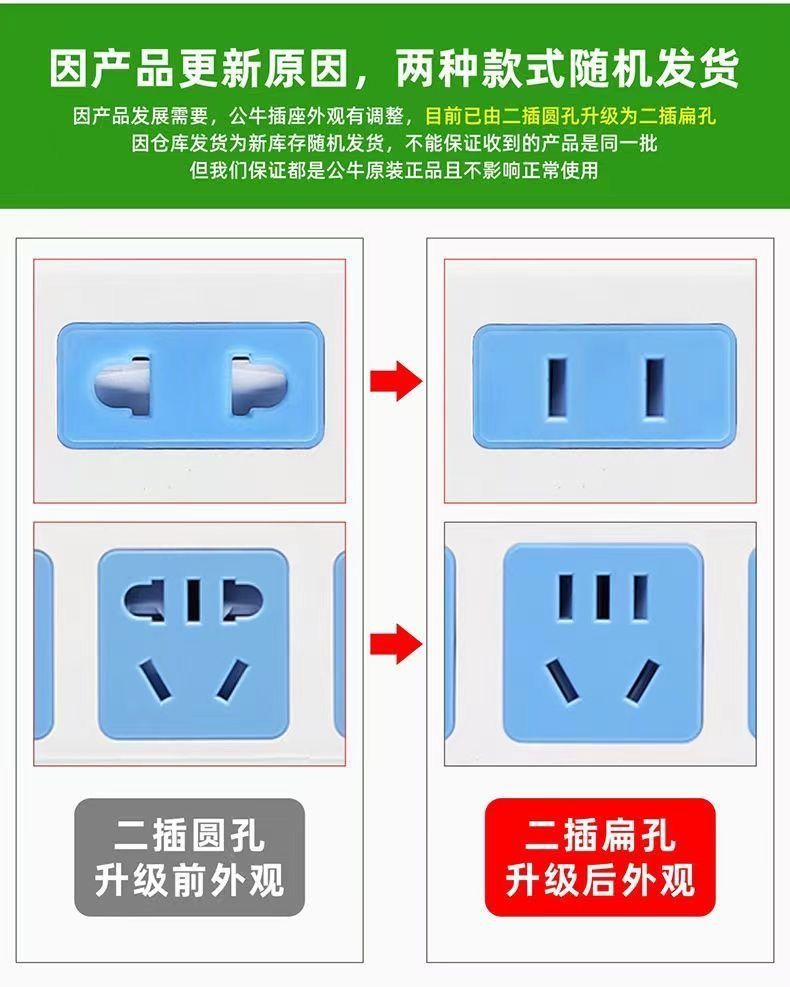 因产品更新原因，两种款式随机发货

因产品发展需要，公牛插座外观有调整，目前已由二插圆孔升级为二插扁孔
因仓库发货为新库存随机发货，不能保证收到的产品是同一批
但我们保证都是公牛原装正品且不影响正常使用

二插圆孔
升级前外观

二插扁孔
升级后外观