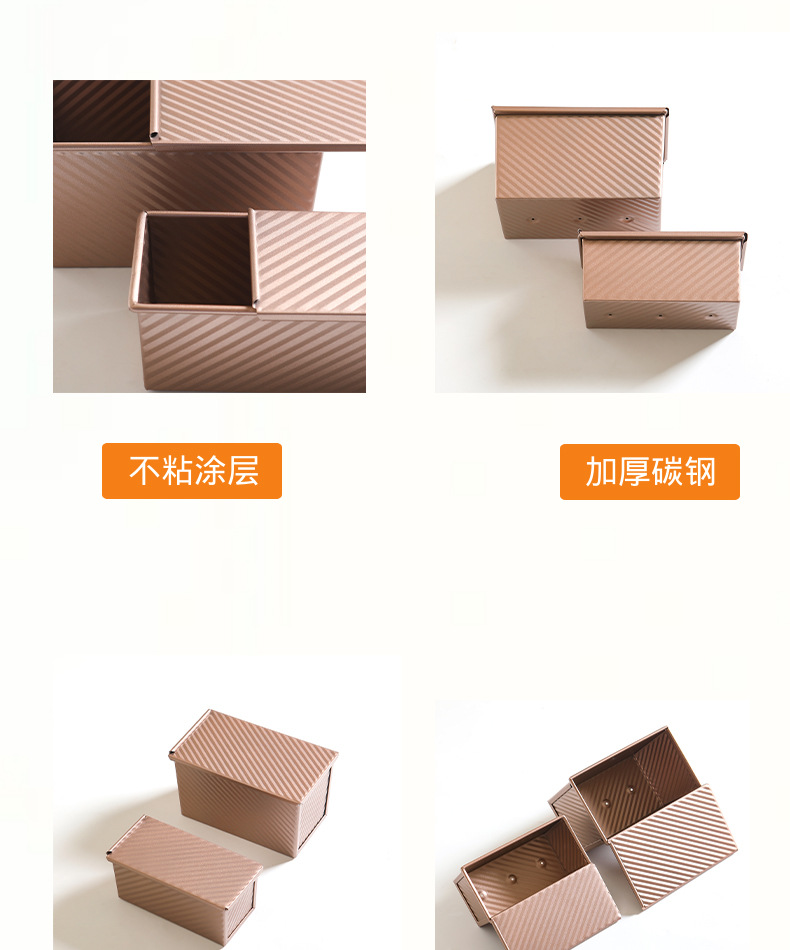 不粘涂层

加厚碳钢