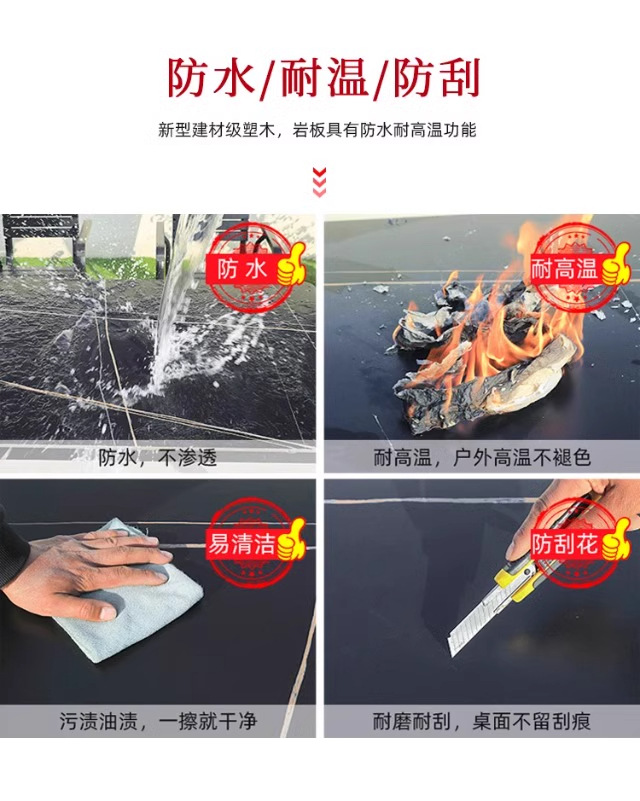 防水/耐温/防刮

新型建材级塑木，岩板具有防水耐高温功能

防水

防水，不渗透

耐高温

耐高温，户外高温不褪色

易清洁

污渍油渍，一擦就干净

防刮花

耐磨耐刮，桌面不留刮痕