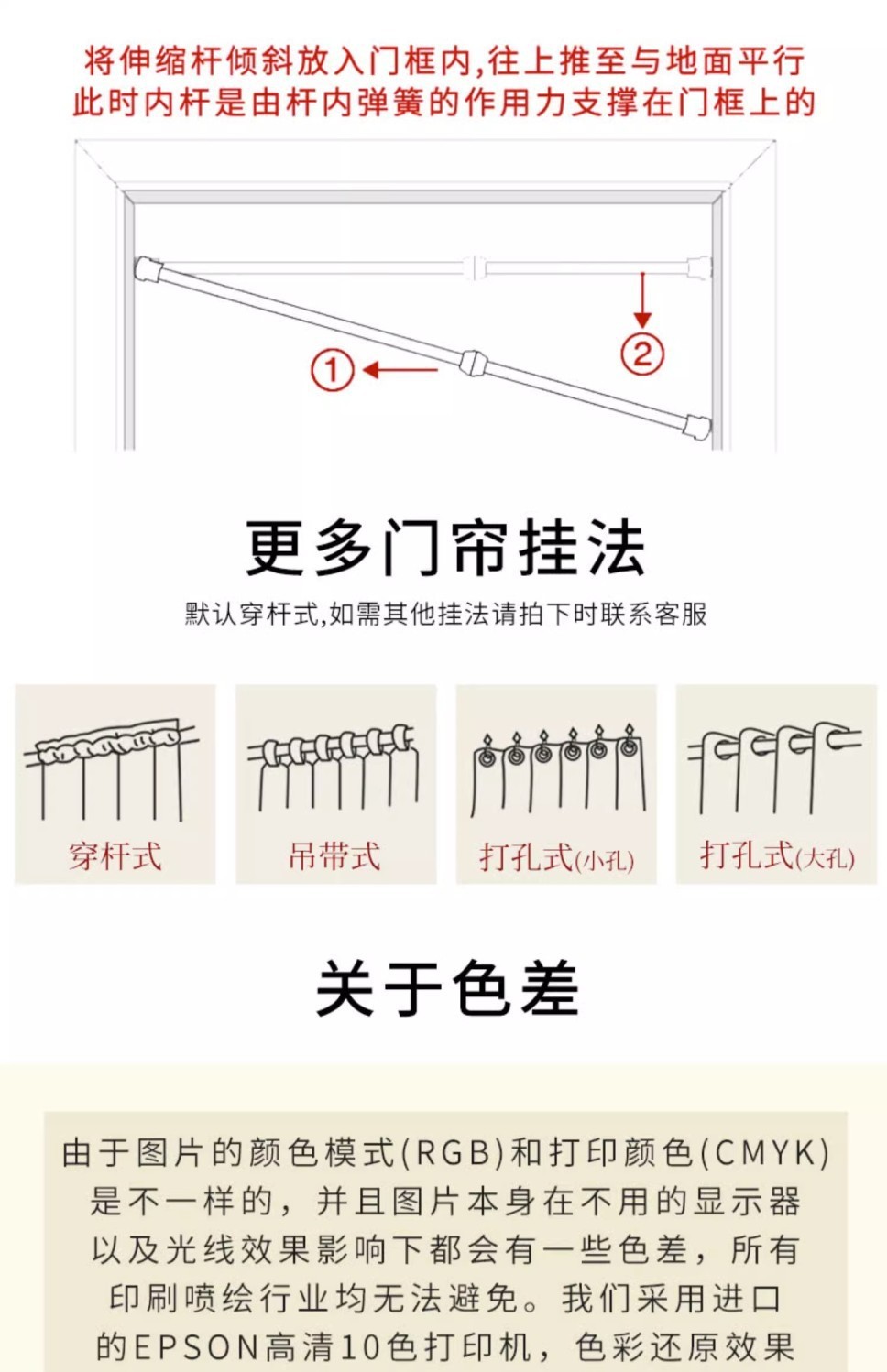 将伸缩杆倾斜放入门框内,往上推至与地面平行
此时内杆是由杆内弹簧的作用力支撑在门框上的

①

②

更多门帘挂法

默认穿杆式,如需其他挂法请拍下时联系客服

穿杆式

吊带式

打孔式(小孔)

打孔式(大孔)

关于色差

由于图片的颜色模式(RGB)和打印颜色(CMYK)是不一样的，并且图片本身在不用的显示器以及光线效果影响下都会有一些色差，所有印刷喷绘行业均无法避免。我们采用进口的EPSON高清10色打印机，色彩还原效果