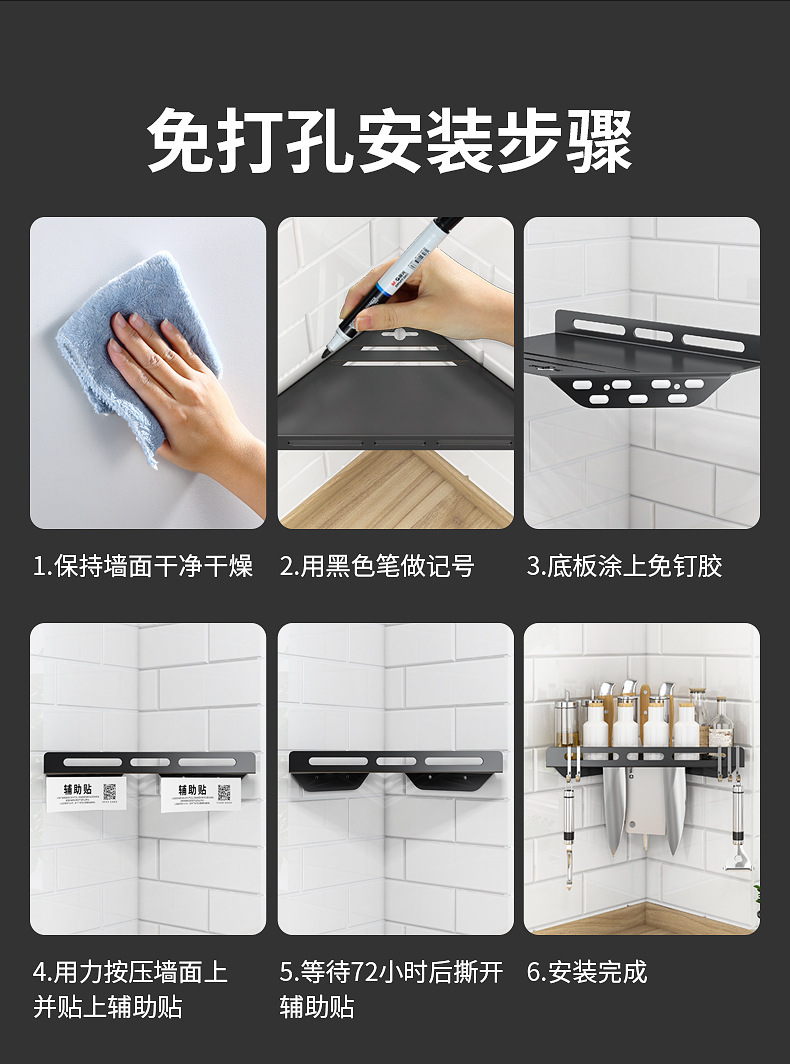 免打孔安装步骤

1.保持墙面干净干燥

2.用黑色笔做记号

3.底板涂上免钉胶

辅助贴

辅助贴

4.用力按压墙面上并贴上辅助贴

5.等待72小时后撕开辅助贴

6.安装完成