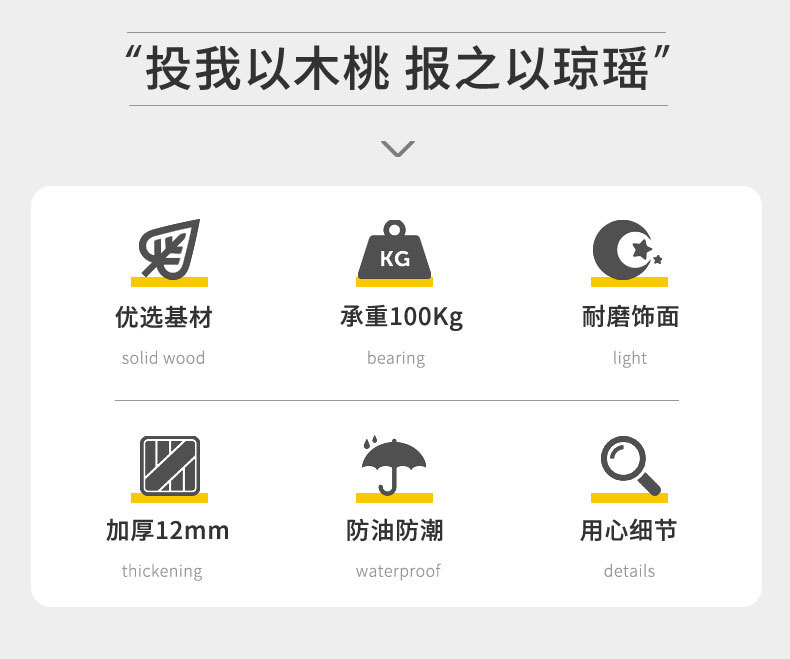 “投我以木桃 报之以琼瑶”

KG

优选基材
solid wood

承重100Kg
bearing

耐磨饰面
light

加厚12mm
thickening

防油防潮
waterproof

用心细节
details