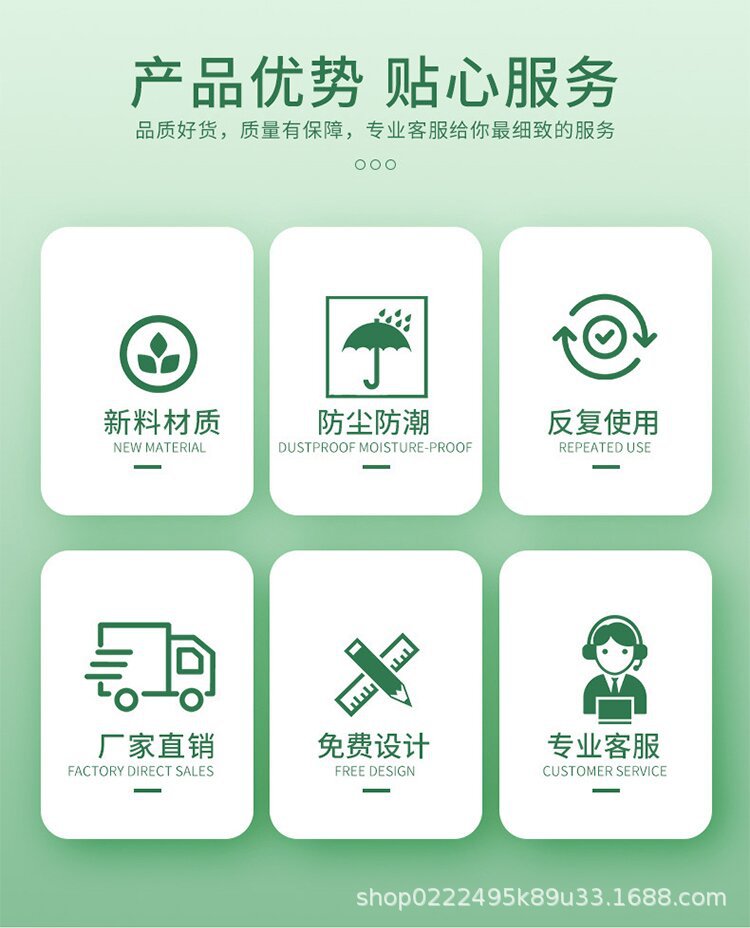 产品优势 贴心服务

品质好货，质量有保障，专业客服给你最细致的服务

新料材质
NEW MATERIAL

防尘防潮
DUSTPROOF MOISTURE-PROOF

反复使用
REPEATED USE

厂家直销
FACTORY DIRECT SALES

免费设计
FREE DESIGN

专业客服
CUSTOMER SERVICE

shop0222495k89u33.1688.com