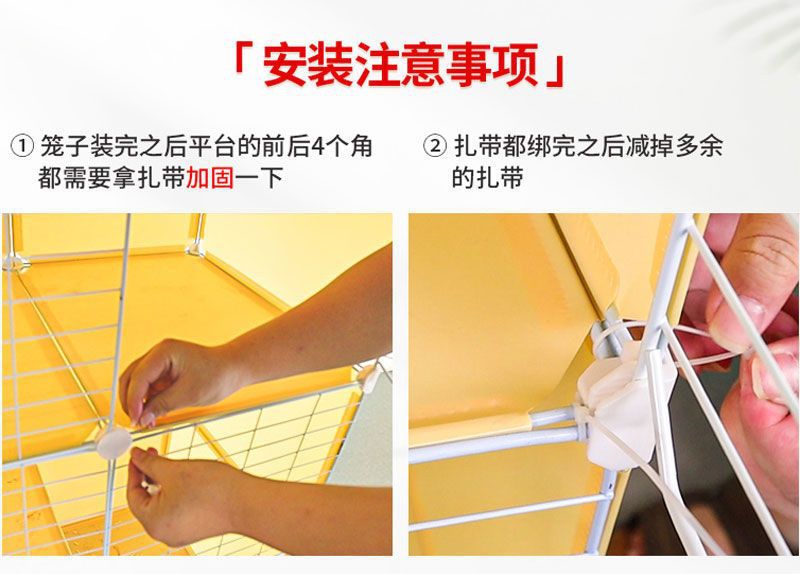 「安装注意事项」

① 笼子装完之后平台的前后4个角都需要拿扎带加固一下

② 扎带都绑完之后减掉多余的扎带