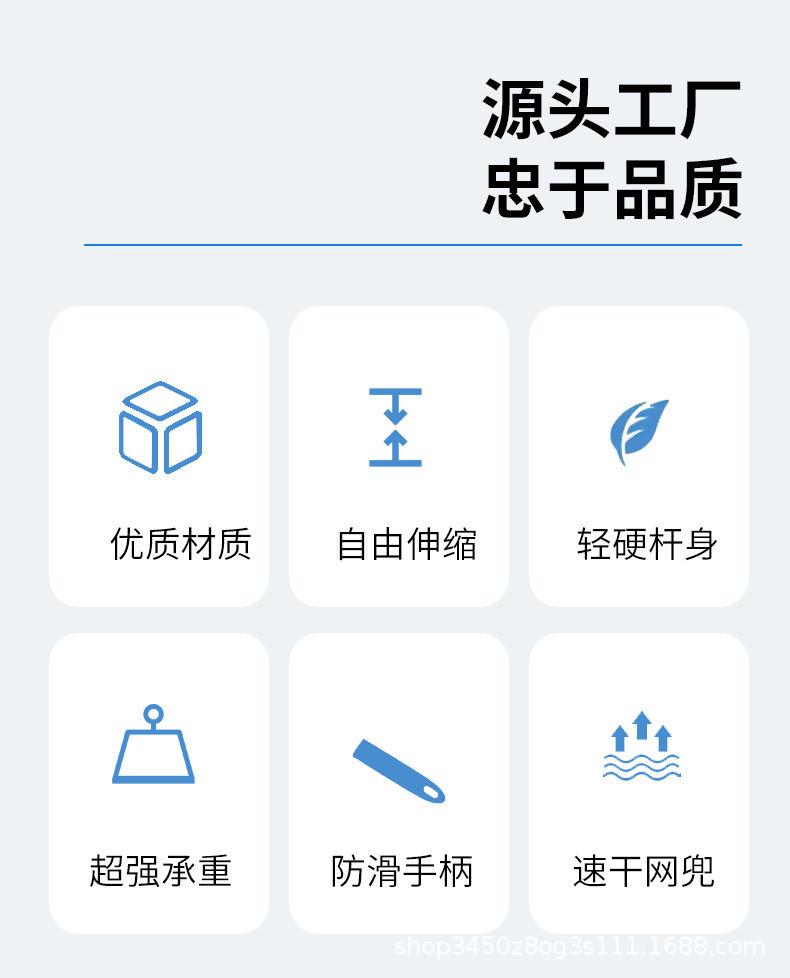 源头工厂
忠于品质

优质材质

自由伸缩

轻硬杆身

超强承重

防滑手柄

速干网兜

shop3450z8og3s111.1688.com