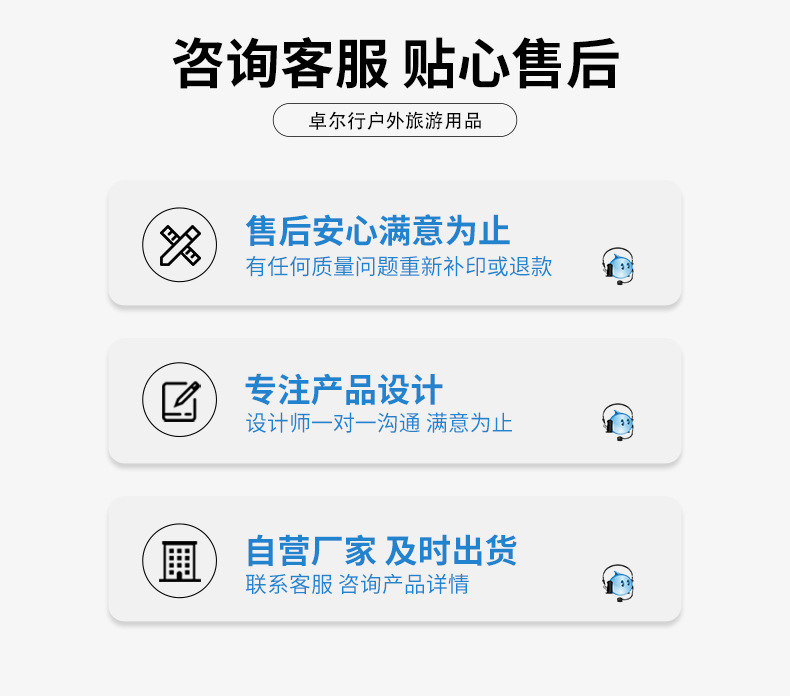 咨询客服 贴心售后

卓尔行户外旅游用品

售后安心满意为止
有任何质量问题重新补印或退款

专注产品设计
设计师一对一沟通 满意为止

自营厂家 及时出货
联系客服 咨询产品详情