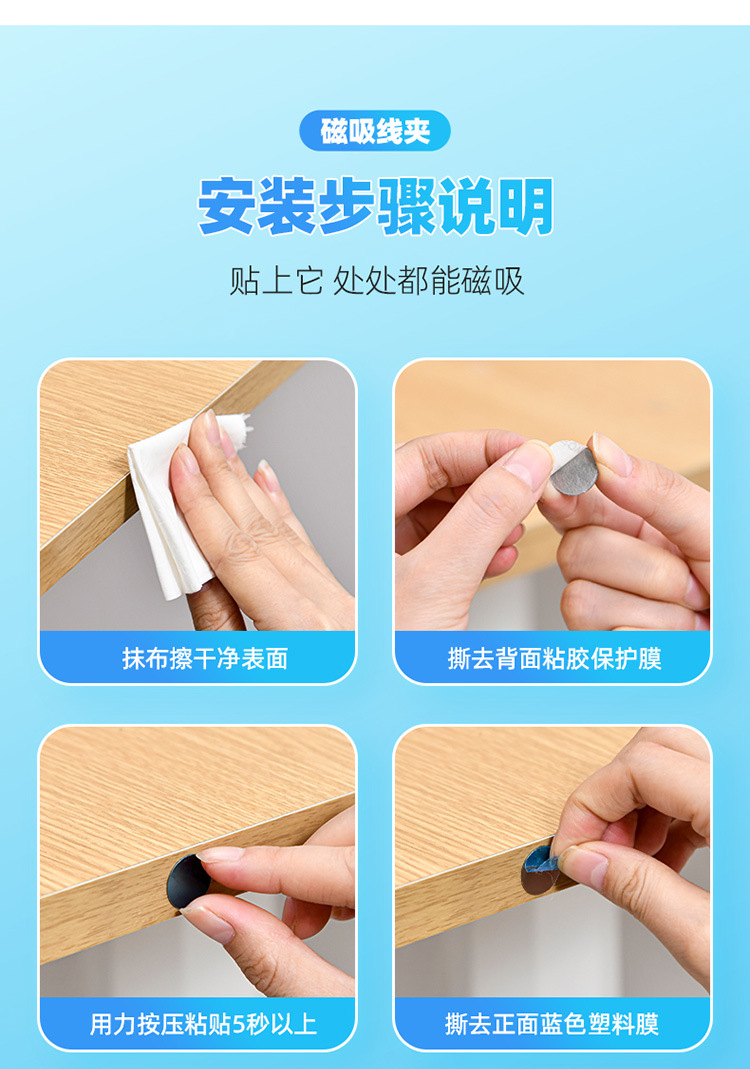 磁吸线夹

安装步骤说明

贴上它 处处都能磁吸

抹布擦干净表面

撕去背面粘胶保护膜

用力按压粘贴5秒以上

撕去正面蓝色塑料膜