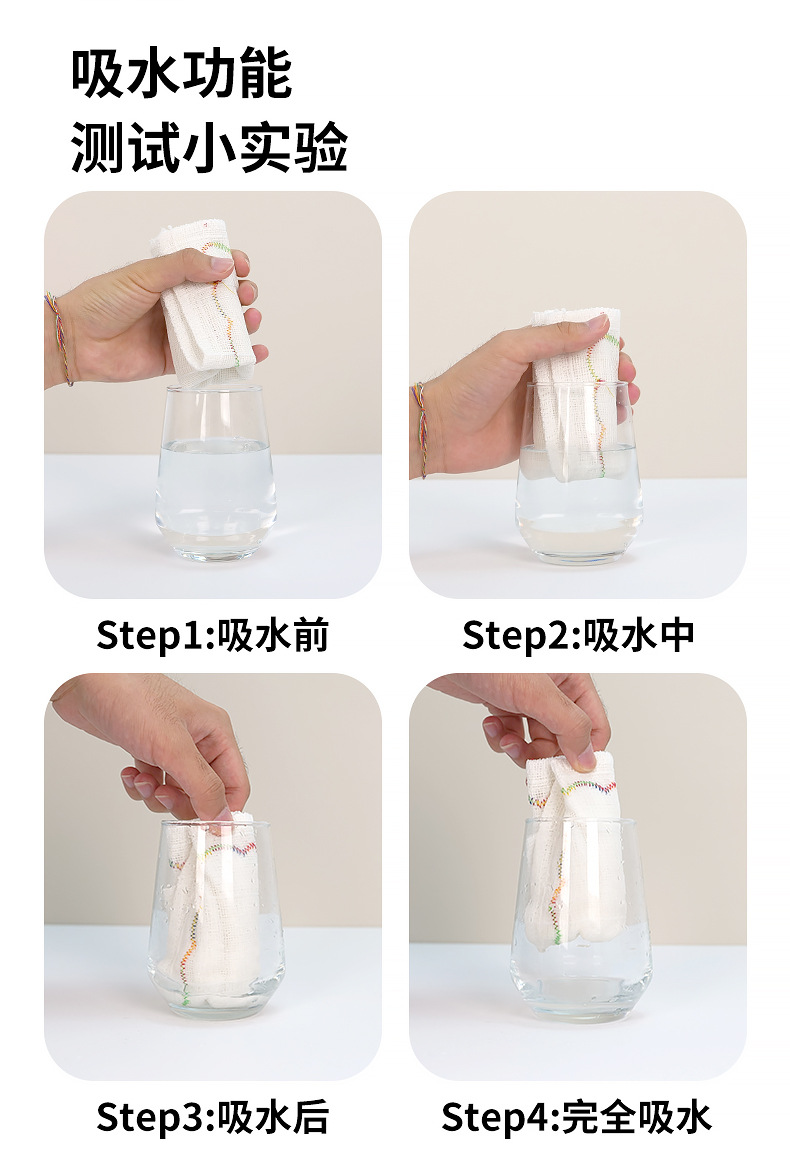 吸水功能
测试小实验

Step1:吸水前

Step2:吸水中

Step3:吸水后

Step4:完全吸水