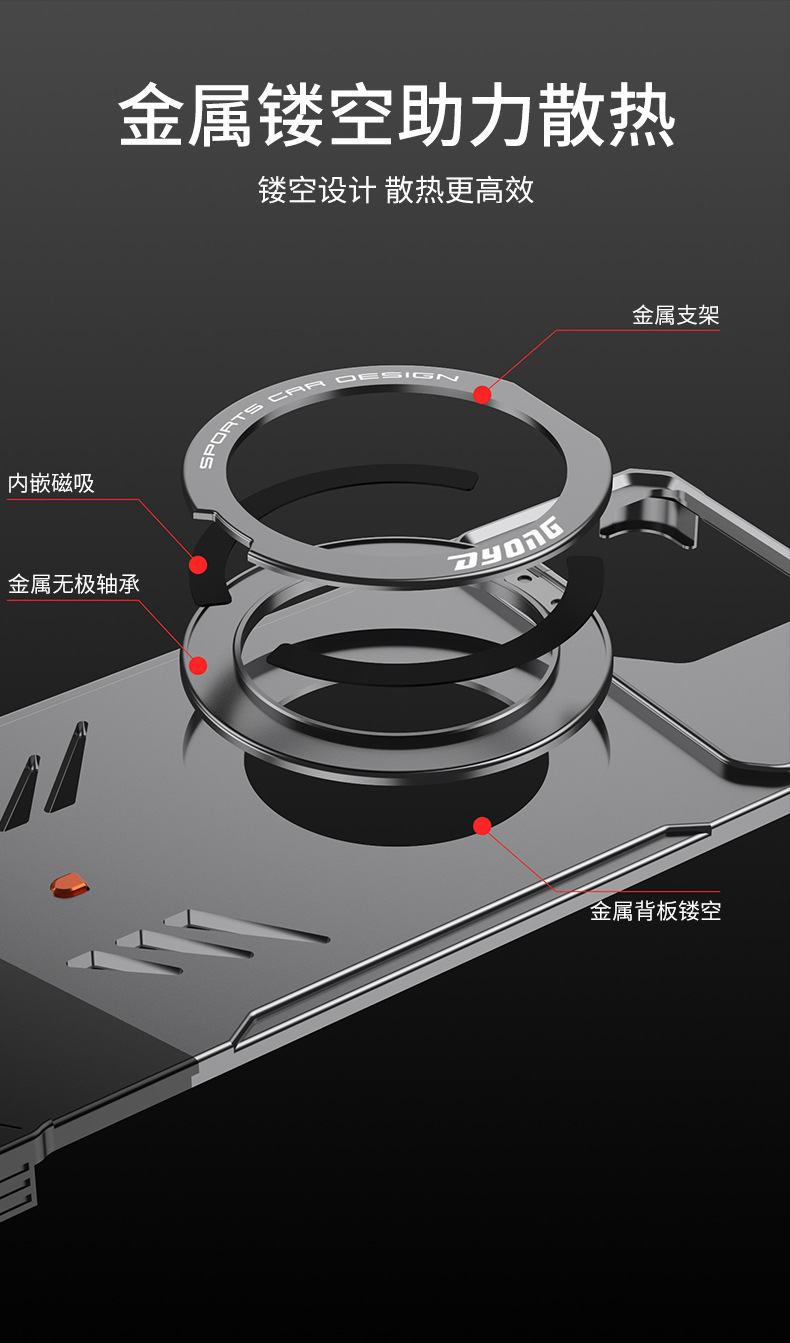 金属镂空助力散热

镂空设计 散热更高效

金属支架

SPORTS CAR DESIGN

内嵌磁吸

DYONG

金属无极轴承

金属背板镂空