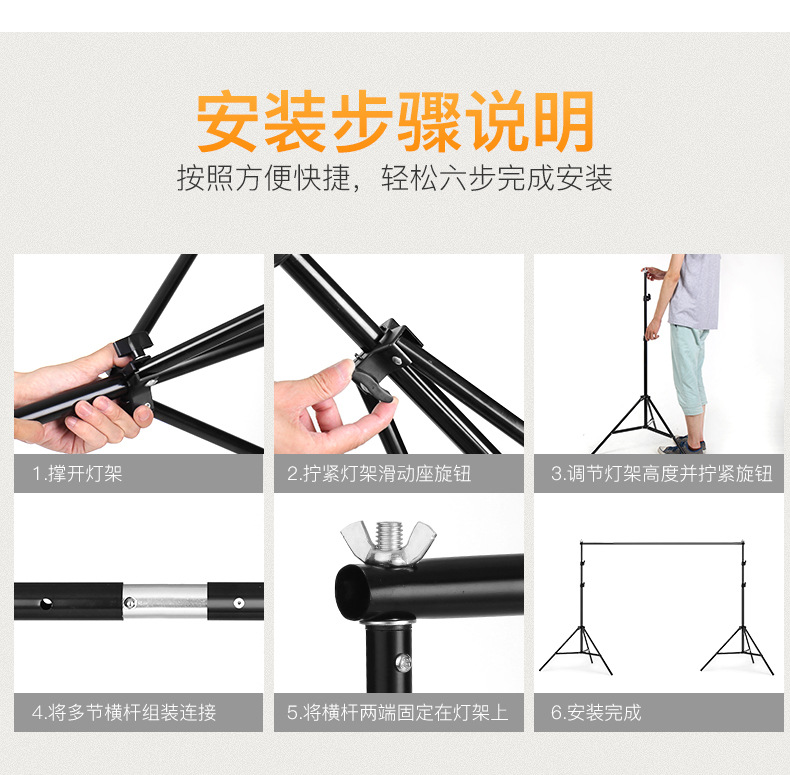 安装步骤说明

按照方便快捷，轻松六步完成安装

1.撑开灯架

2.拧紧灯架滑动座旋钮

3.调节灯架高度并拧紧旋钮

4.将多节横杆组装连接

5.将横杆两端固定在灯架上

6.安装完成