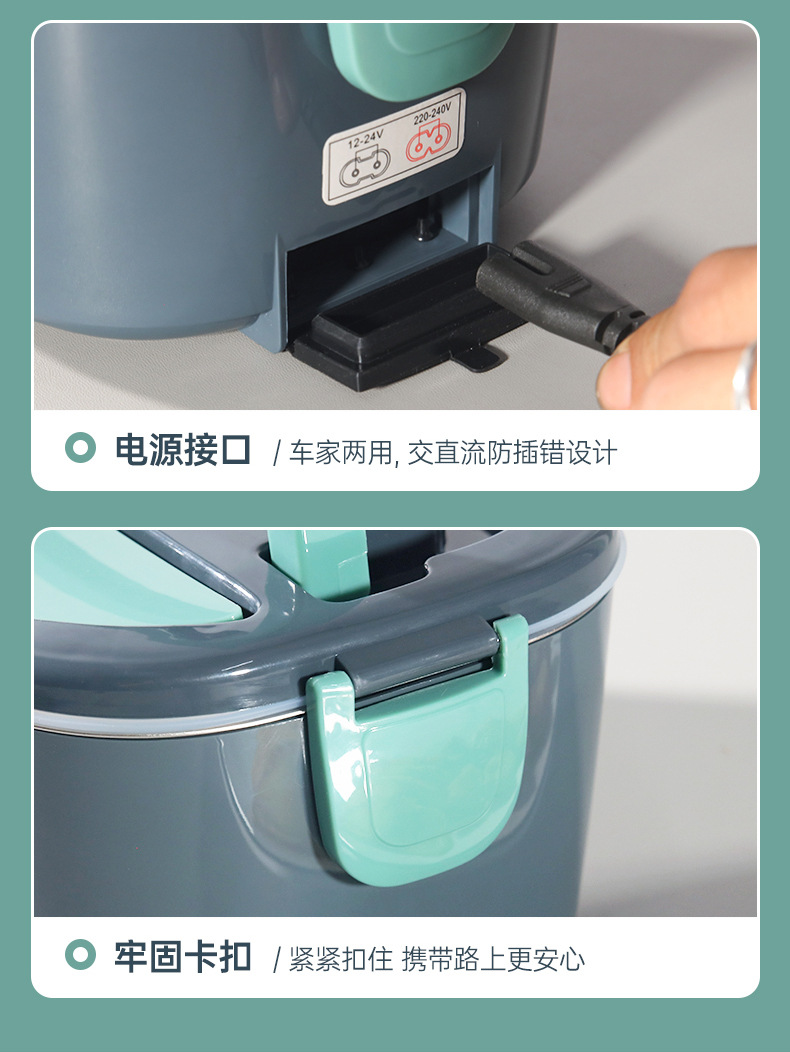 12-24V

220-240V

电源接口 / 车家两用, 交直流防插错设计

牢固卡扣 / 紧紧扣住 携带路上更安心