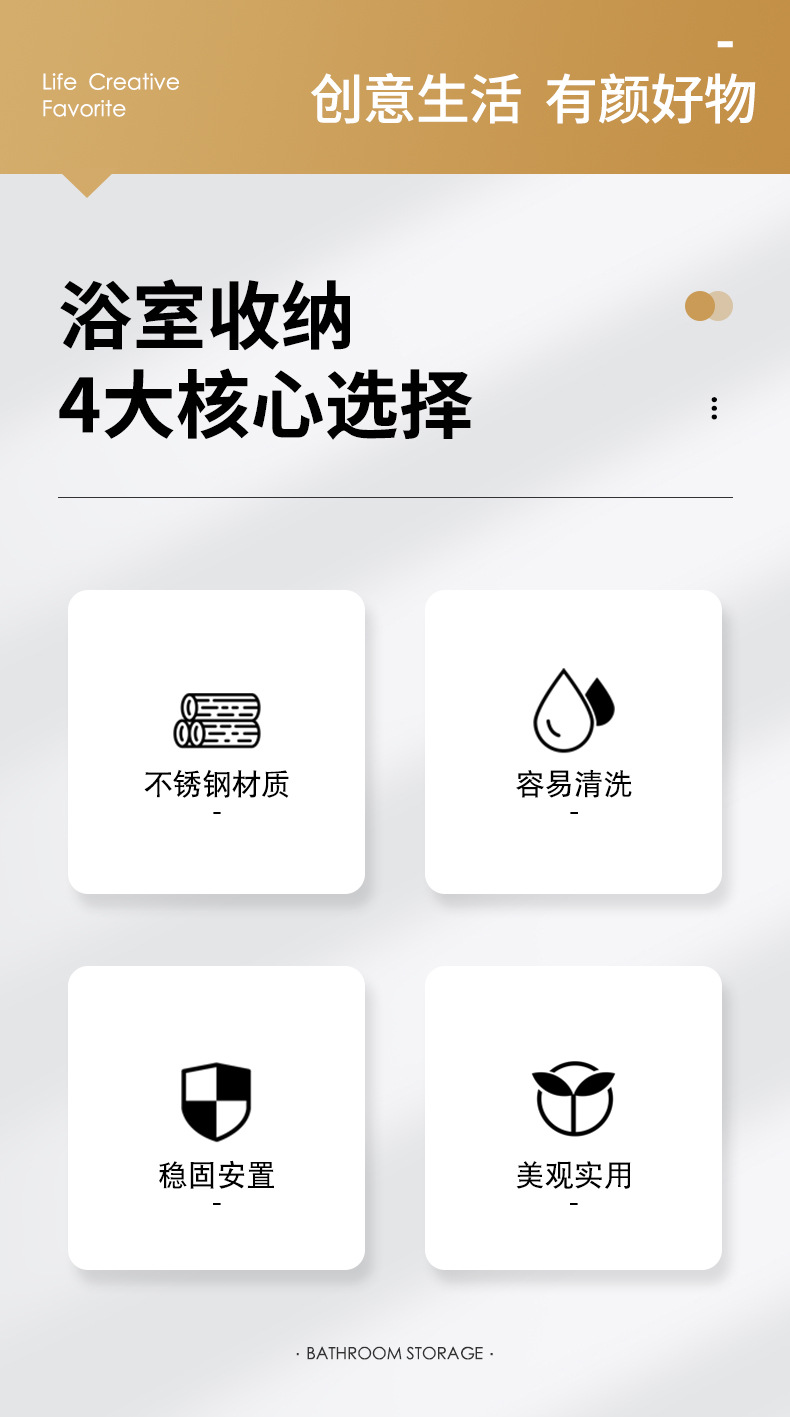 Life Creative
Favorite

创意生活 有颜好物

浴室收纳
4大核心选择

不锈钢材质
-

容易清洗
-

稳固安置
-

美观实用
-

· BATHROOM STORAGE ·