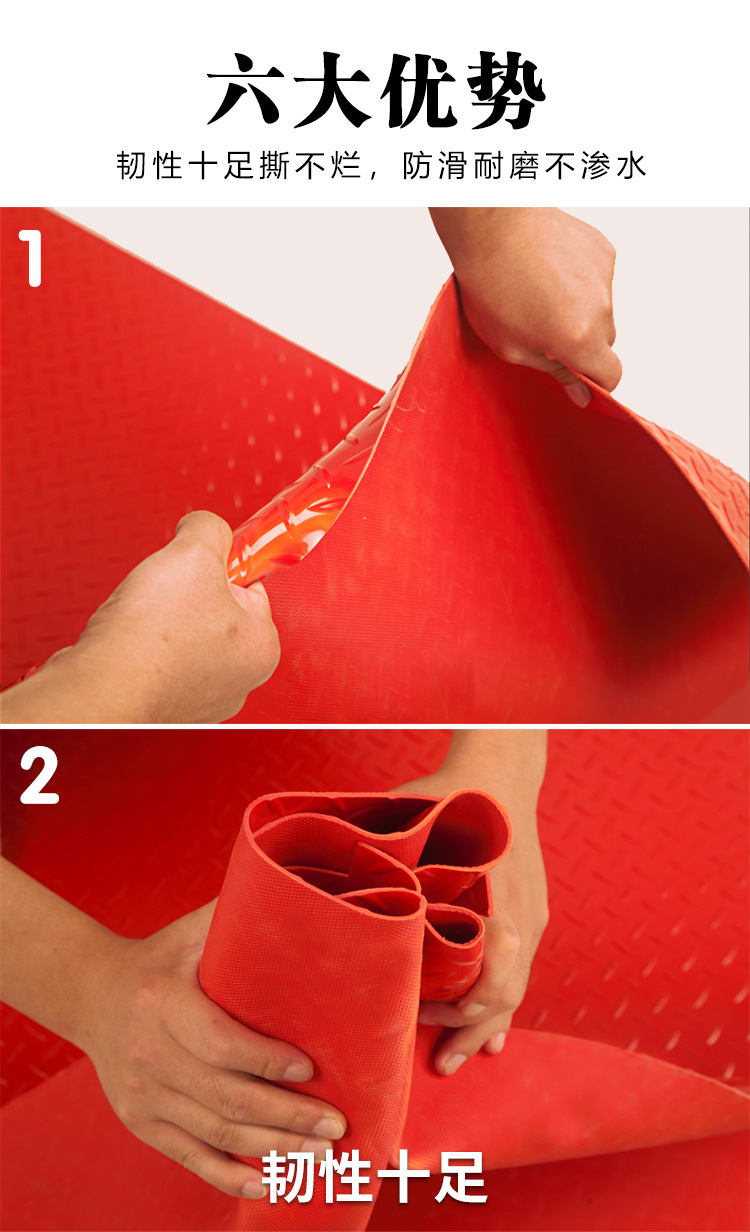 六大优势

韧性十足撕不烂，防滑耐磨不渗水

1

2

韧性十足