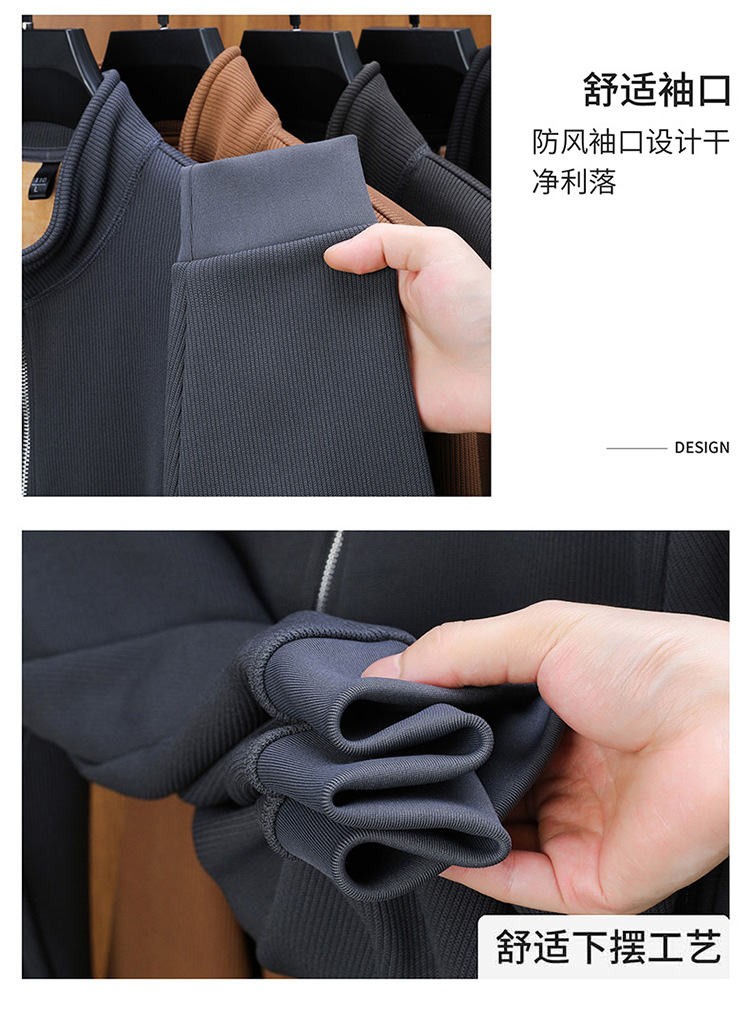 舒适袖口

防风袖口设计干净利落

DESIGN

舒适下摆工艺