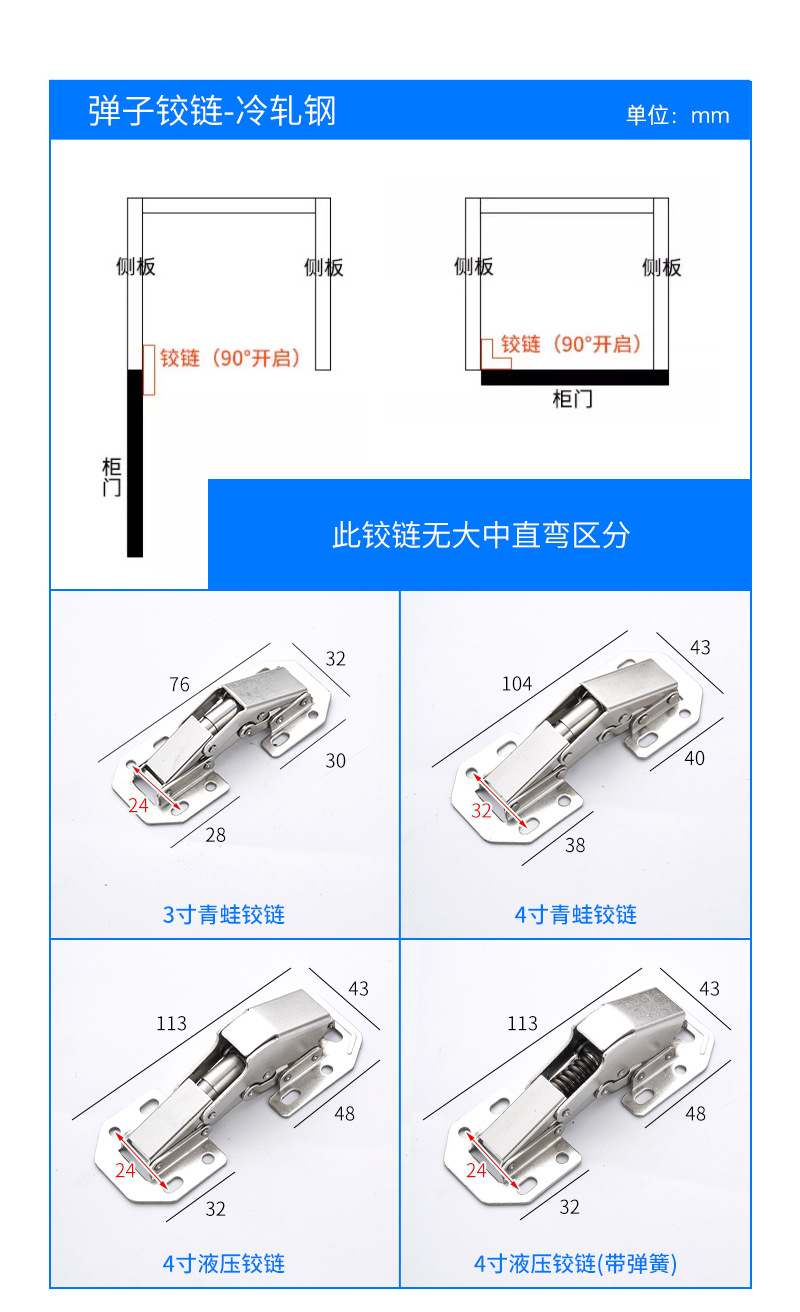 弹子铰链-冷轧钢

单位：mm

侧板

侧板

铰链（90°开启）

柜门

侧板

侧板

铰链（90°开启）

柜门

此铰链无大中直弯区分

76

32

30

24

28

3寸青蛙铰链

104

43

40

32

38

4寸青蛙铰链

113

43

48

24

32

4寸液压铰链

113

43

48

24

32

4寸液压铰链(带弹簧)