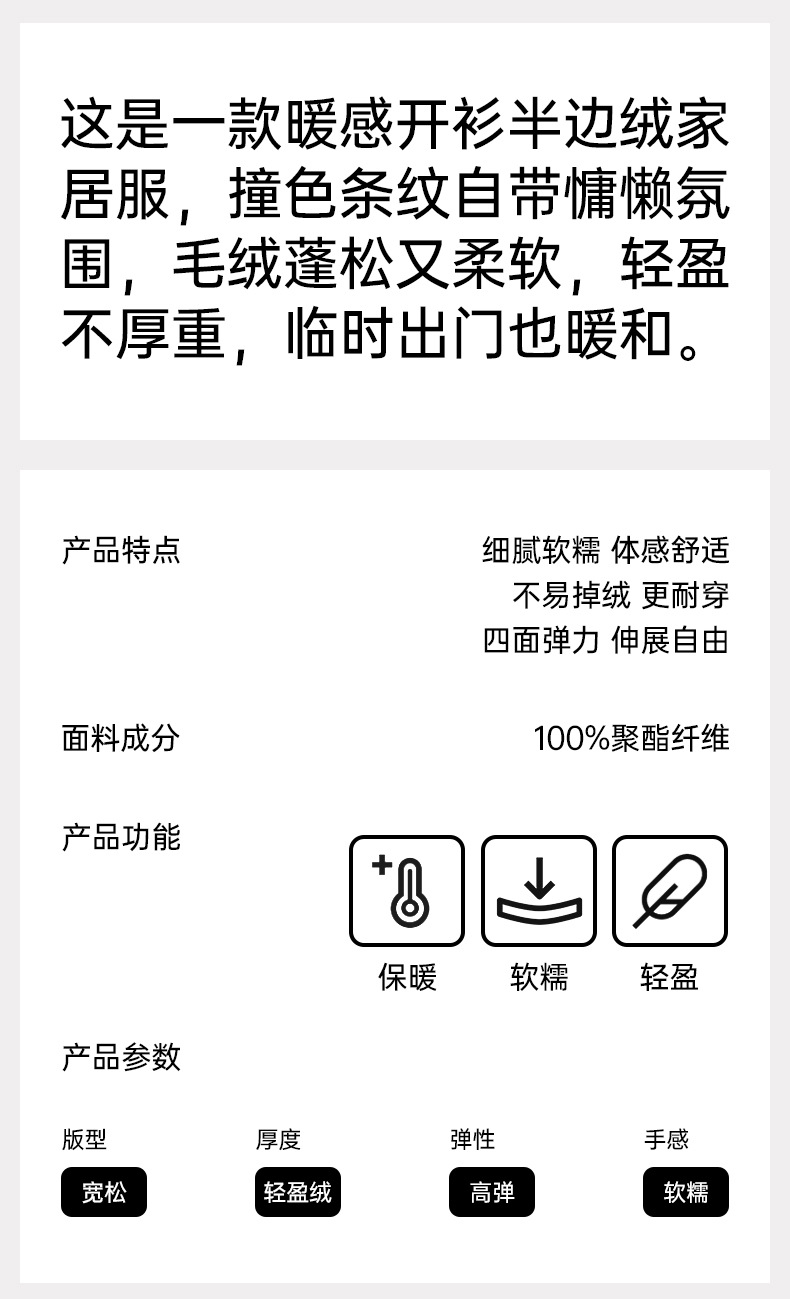 这是一款暖感开衫半边绒家居服，撞色条纹自带慵懒氛围，毛绒蓬松又柔软，轻盈不厚重，临时出门也暖和。

产品特点

细腻软糯 体感舒适
不易掉绒 更耐穿
四面弹力 伸展自由

面料成分

100%聚酯纤维

产品功能

保暖 软糯 轻盈

产品参数

版型
宽松

厚度
轻盈绒

弹性
高弹

手感
软糯