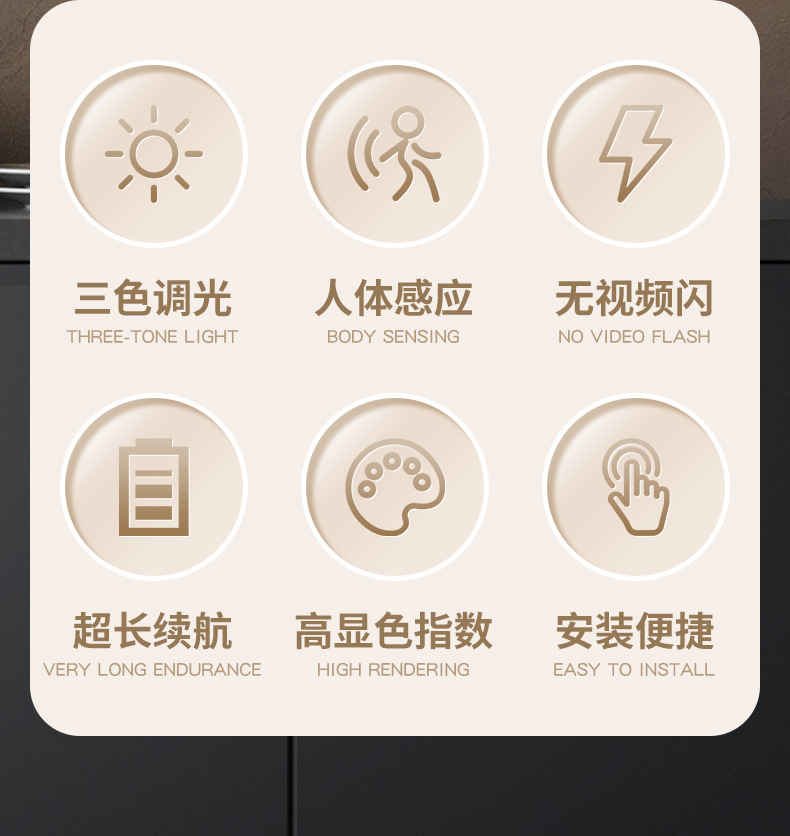 三色调光
THREE-TONE LIGHT

人体感应
BODY SENSING

无视频闪
NO VIDEO FLASH

超长续航
VERY LONG ENDURANCE

高显色指数
HIGH RENDERING

安装便捷
EASY TO INSTALL