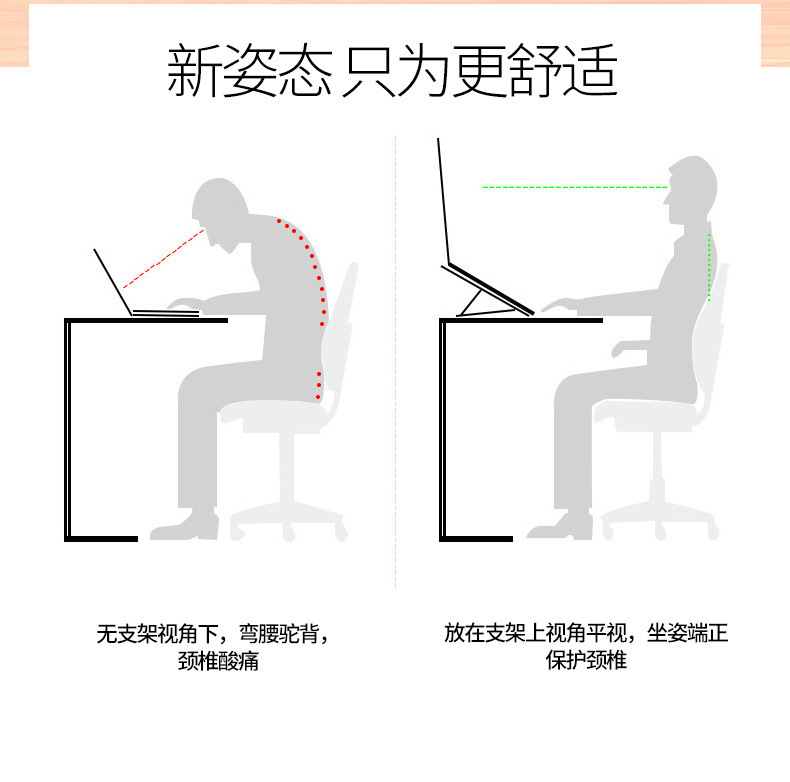 新姿态 只为更舒适

无支架视角下，弯腰驼背，颈椎酸痛

放在支架上视角平视，坐姿端正保护颈椎