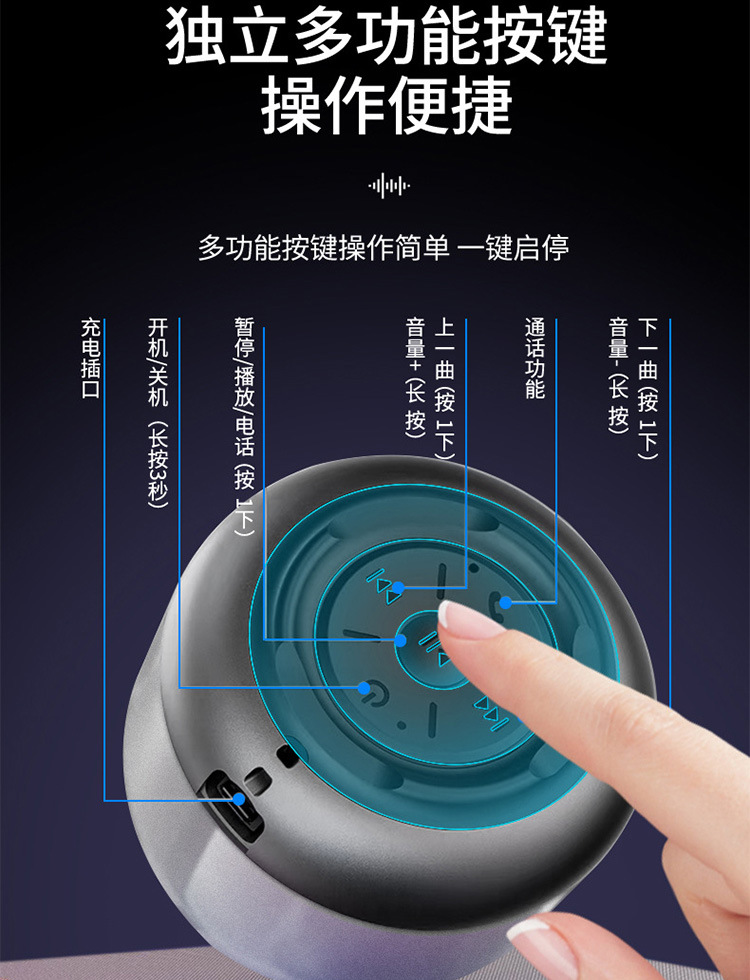 独立多功能按键
操作便捷

多功能按键操作简单 一键启停

充电插口

开机/关机（长按3秒）

暂停/播放/电话（按1下）

上一曲(按1下)
音量+(长按)

通话功能

下一曲(按1下)
音量-(长按)