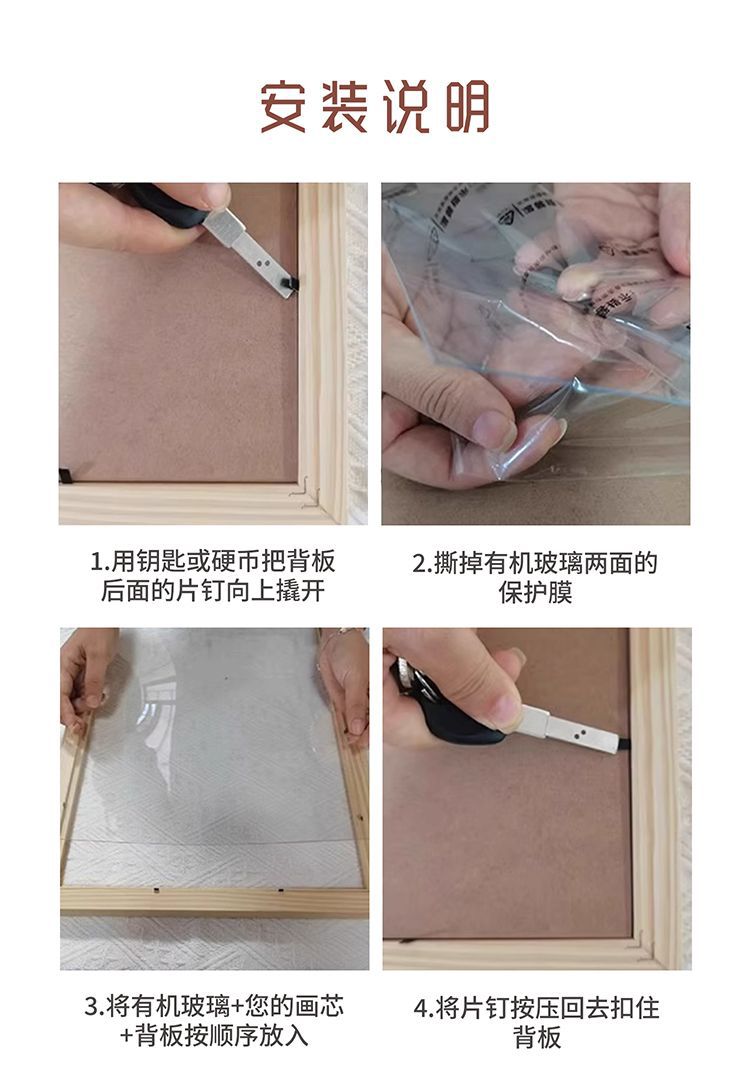 安装说明

1.用钥匙或硬币把背板后面的片钉向上撬开

2.撕掉有机玻璃两面的保护膜

3.将有机玻璃+您的画芯+背板按顺序放入

4.将片钉按压回去扣住背板