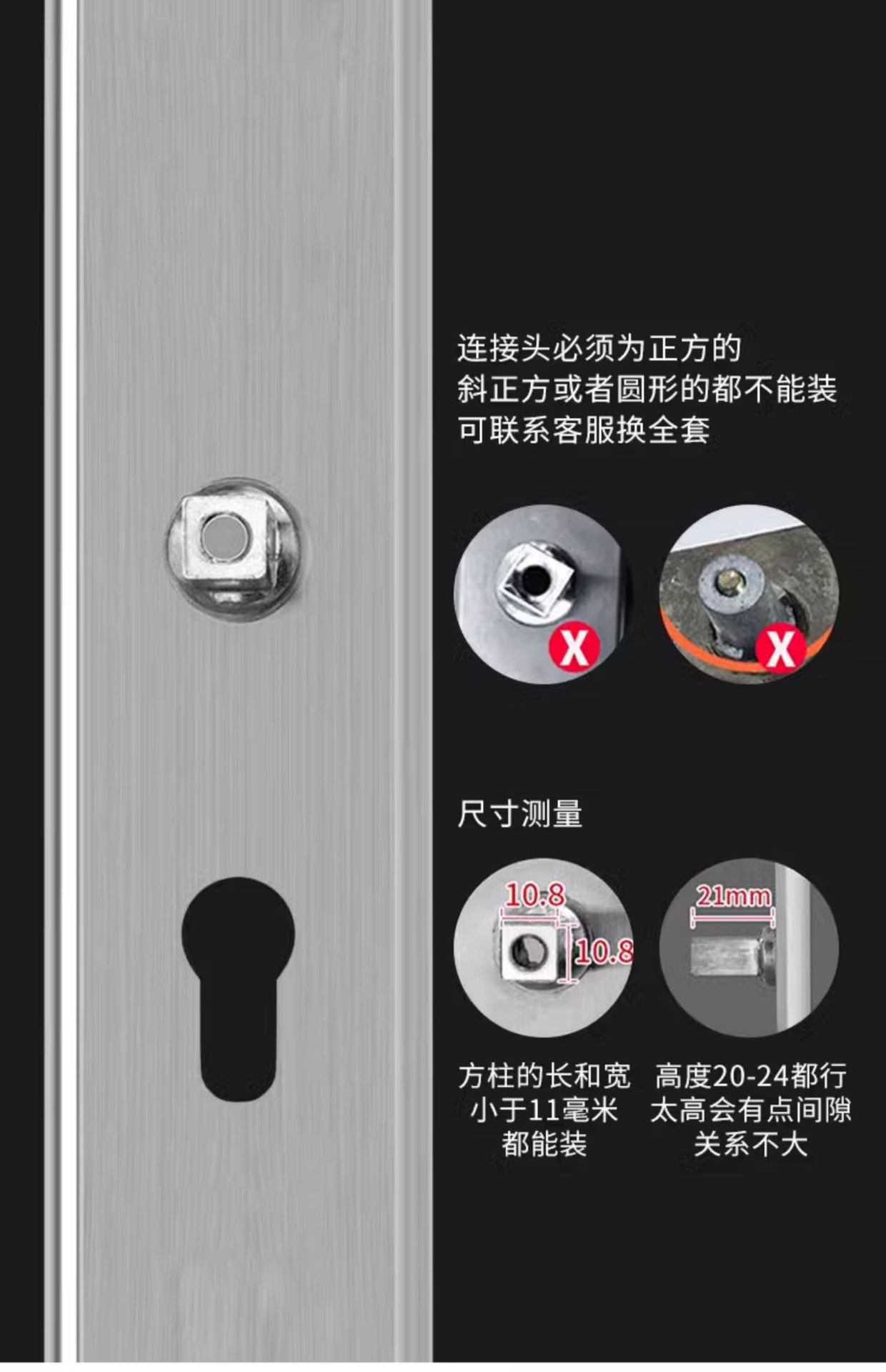 连接头必须为正方的
斜正方或者圆形的都不能装
可联系客服换全套

X

X

尺寸测量

10.8

10.8

21mm

方柱的长和宽
小于11毫米
都能装

高度20-24都行
太高会有点间隙
关系不大