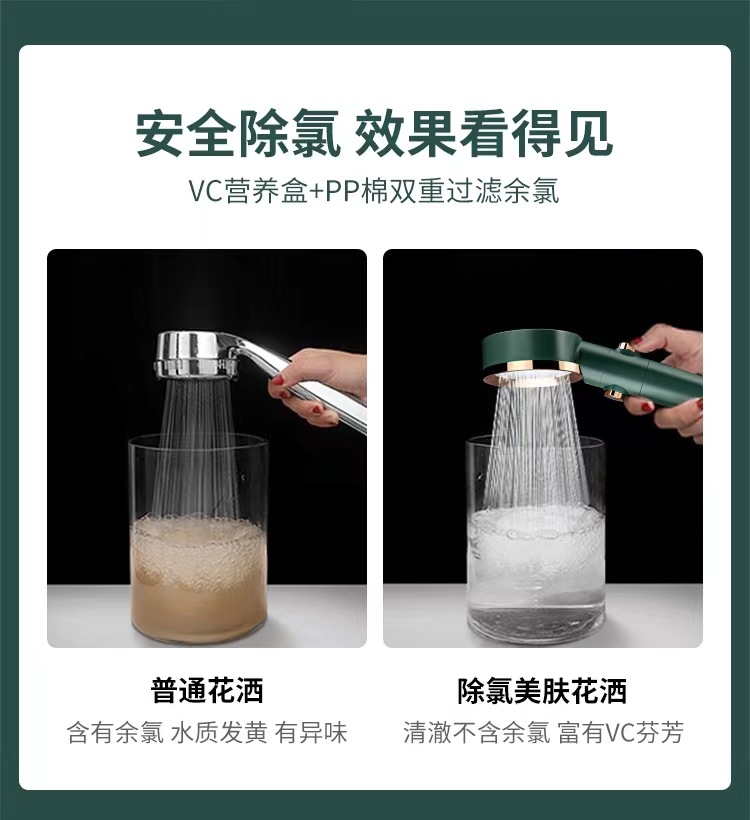 安全除氯 效果看得见

VC营养盒+PP棉双重过滤余氯

普通花洒

含有余氯 水质发黄 有异味

除氯美肤花洒

清澈不含余氯 富有VC芬芳