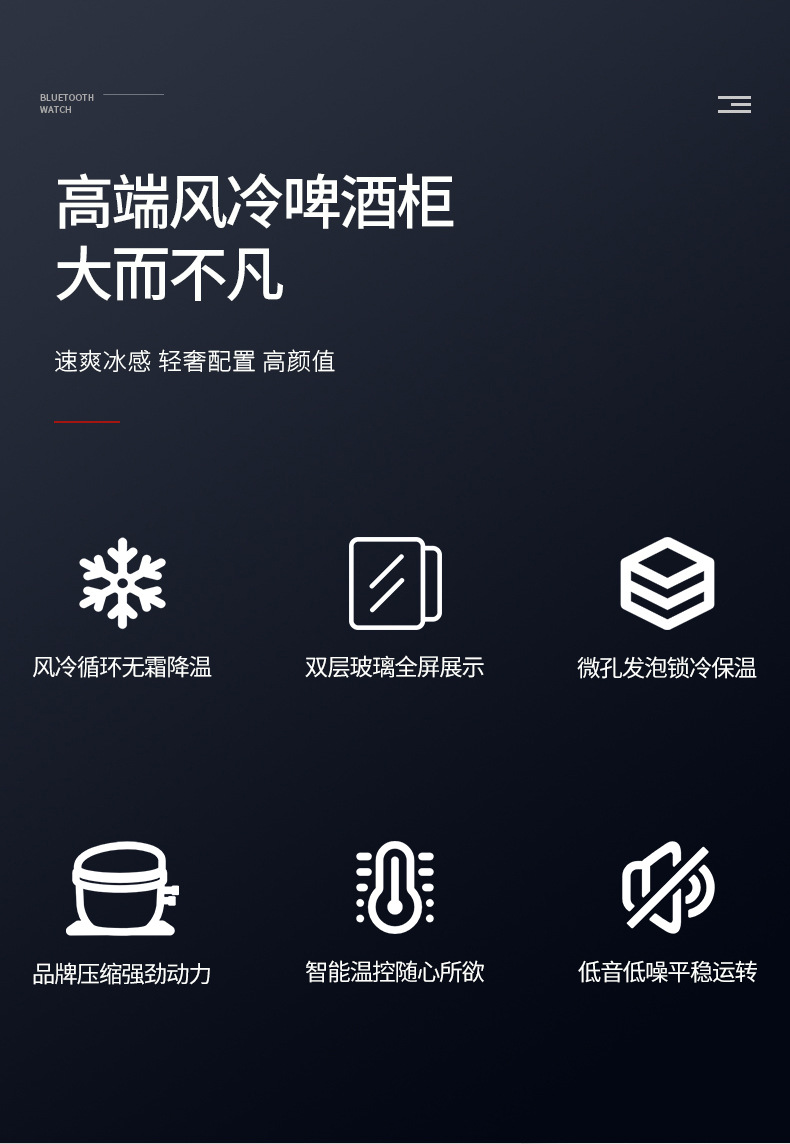 BLUETOOTH
WATCH

高端风冷啤酒柜
大而不凡

速爽冰感 轻奢配置 高颜值

风冷循环无霜降温

双层玻璃全屏展示

微孔发泡锁冷保温

品牌压缩强劲动力

智能温控随心所欲

低音低噪平稳运转