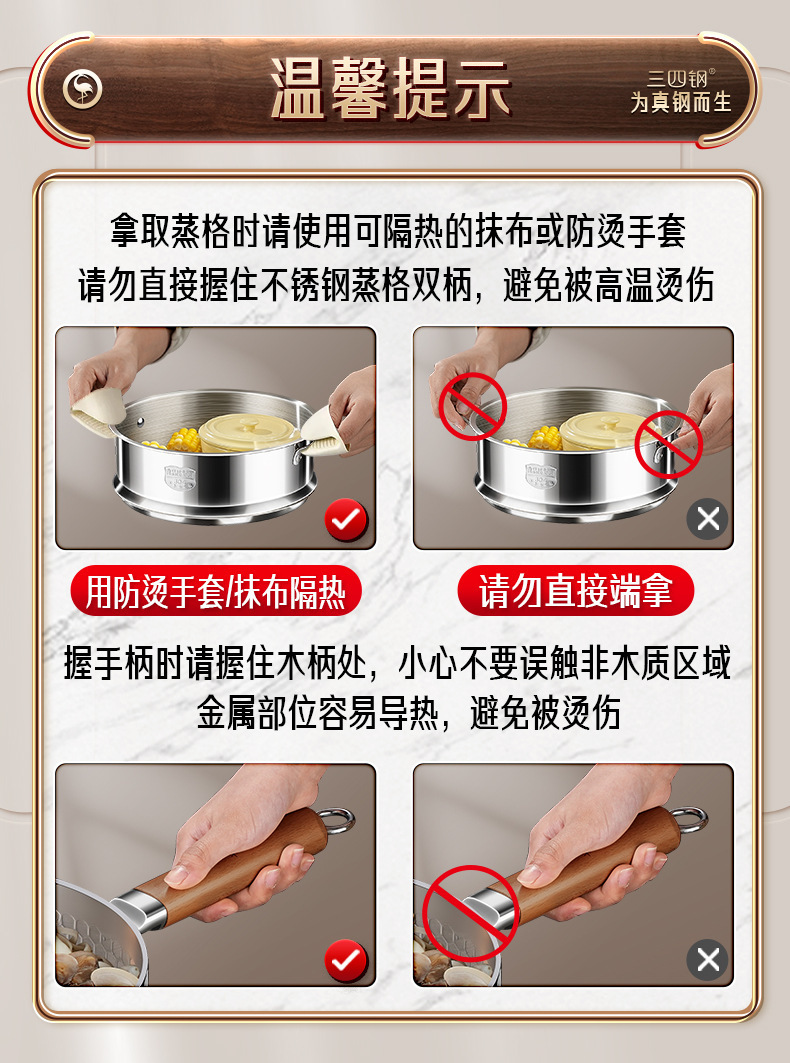 温馨提示

三四钢®
为真钢而生

拿取蒸格时请使用可隔热的抹布或防烫手套
请勿直接握住不锈钢蒸格双柄，避免被高温烫伤

用防烫手套/抹布隔热

请勿直接端拿

握手柄时请握住木柄处，小心不要误触非木质区域
金属部位容易导热，避免被烫伤