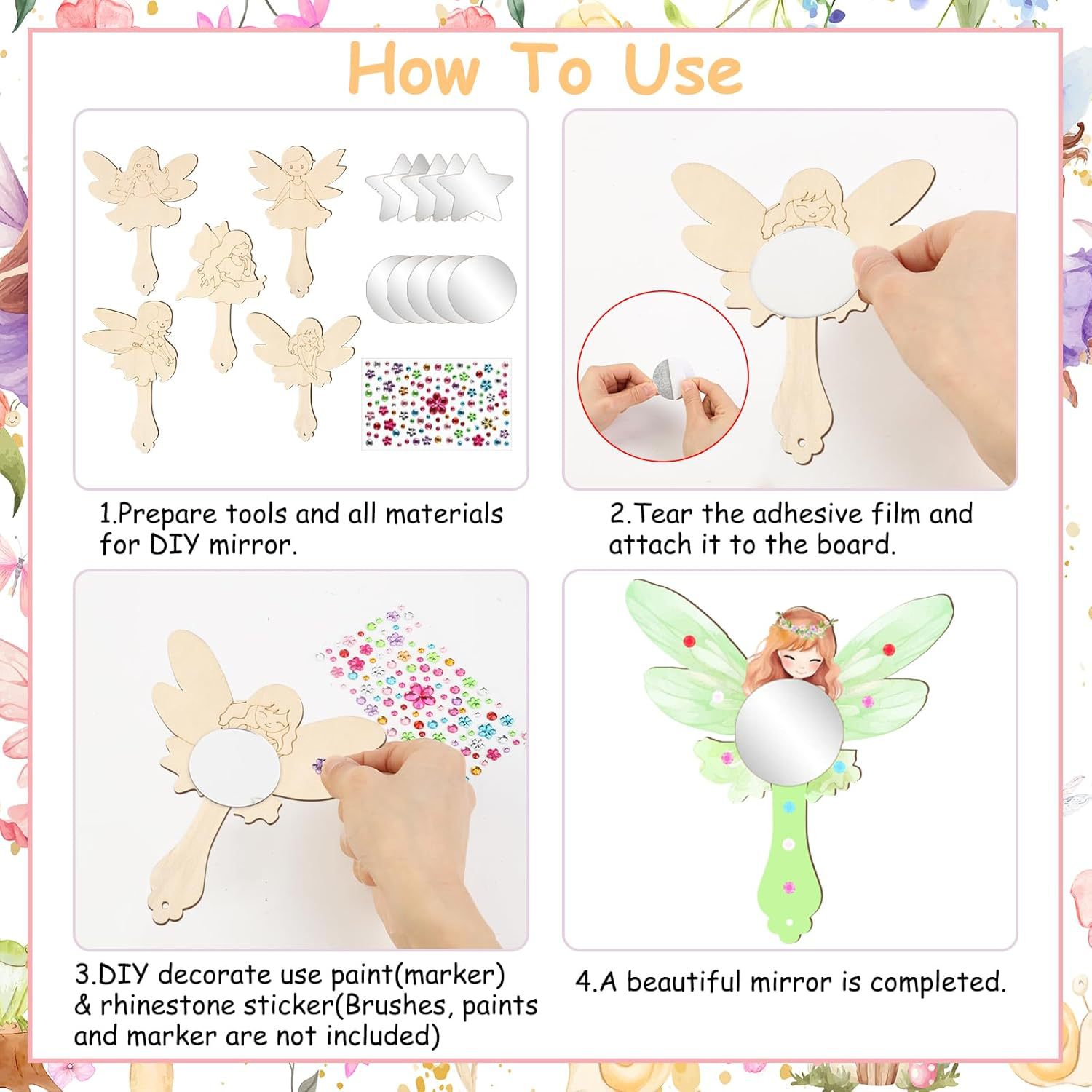 How To Use

1.Prepare tools and all materials for DIY mirror.

2.Tear the adhesive film and attach it to the board.

3.DIY decorate use paint(marker) & rhinestone sticker(Brushes, paints and marker are not included)

4.A beautiful mirror is completed.