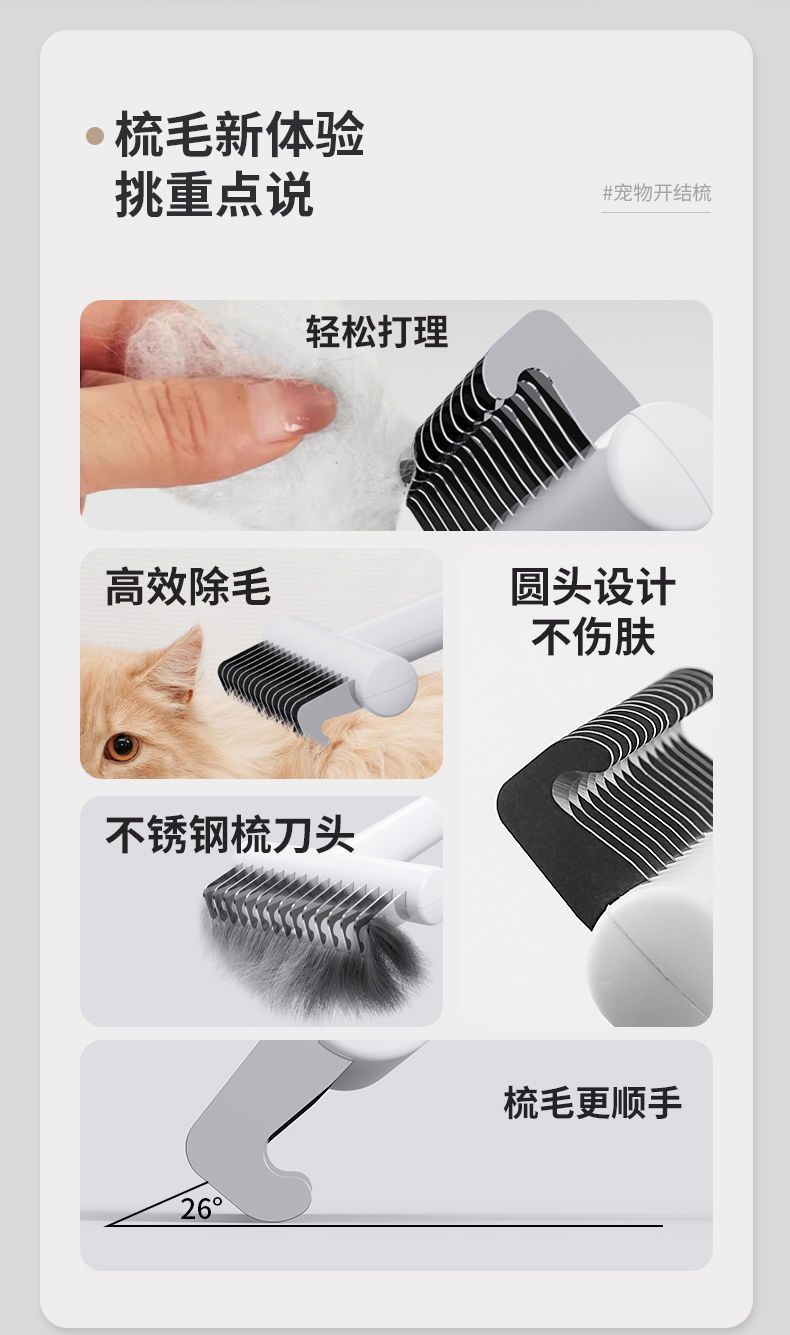 梳毛新体验
挑重点说

#宠物开结梳

轻松打理

高效除毛

圆头设计
不伤肤

不锈钢梳刀头

梳毛更顺手

26°