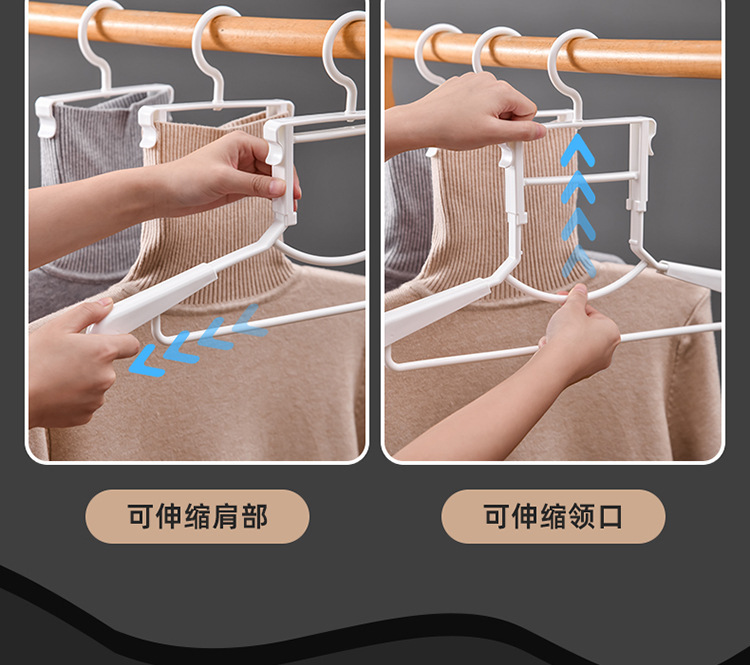 可伸缩肩部

可伸缩领口