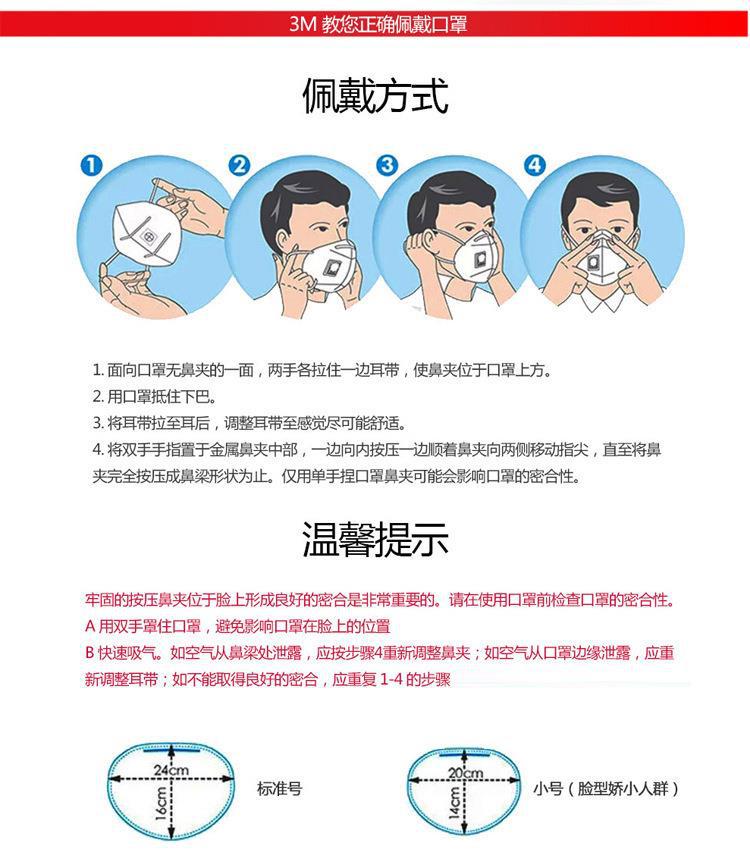 3M 教您正确佩戴口罩

佩戴方式

1

2

3

4

1. 面向口罩无鼻夹的一面，两手各拉住一边耳带，使鼻夹位于口罩上方。
2. 用口罩抵住下巴。
3. 将耳带拉至耳后，调整耳带至感觉尽可能舒适。
4. 将双手手指置于金属鼻夹中部，一边向内按压一边顺着鼻夹向两侧移动指尖，直至将鼻夹完全按压成鼻梁形状为止。仅用单手捏口罩鼻夹可能会影响口罩的密合性。

温馨提示

牢固的按压鼻夹位于脸上形成良好的密合是非常重要的。请在使用口罩前检查口罩的密合性。
A 用双手罩住口罩，避免影响口罩在脸上的位置
B 快速吸气。如空气从鼻梁处泄露，应按步骤4重新调整鼻夹；如空气从口罩边缘泄露，应重新调整耳带；如不能取得良好的密合，应重复 1-4 的步骤

24cm
16cm
标准号

20cm
14cm
小号（脸型娇小人群）