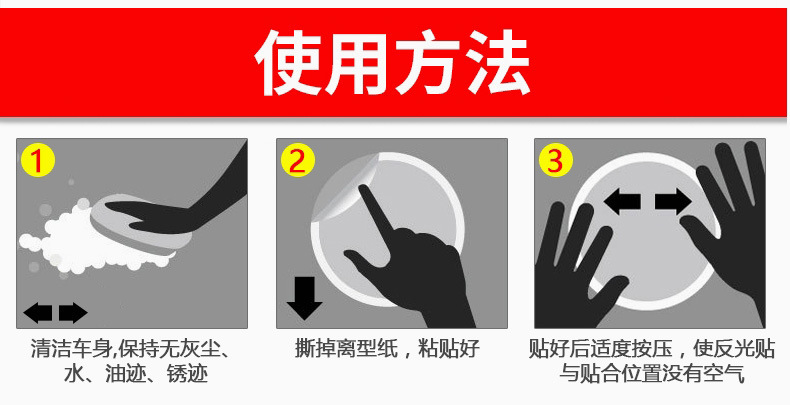 使用方法

1

清洁车身,保持无灰尘、水、油迹、锈迹

2

撕掉离型纸，粘贴好

3

贴好后适度按压，使反光贴与贴合位置没有空气