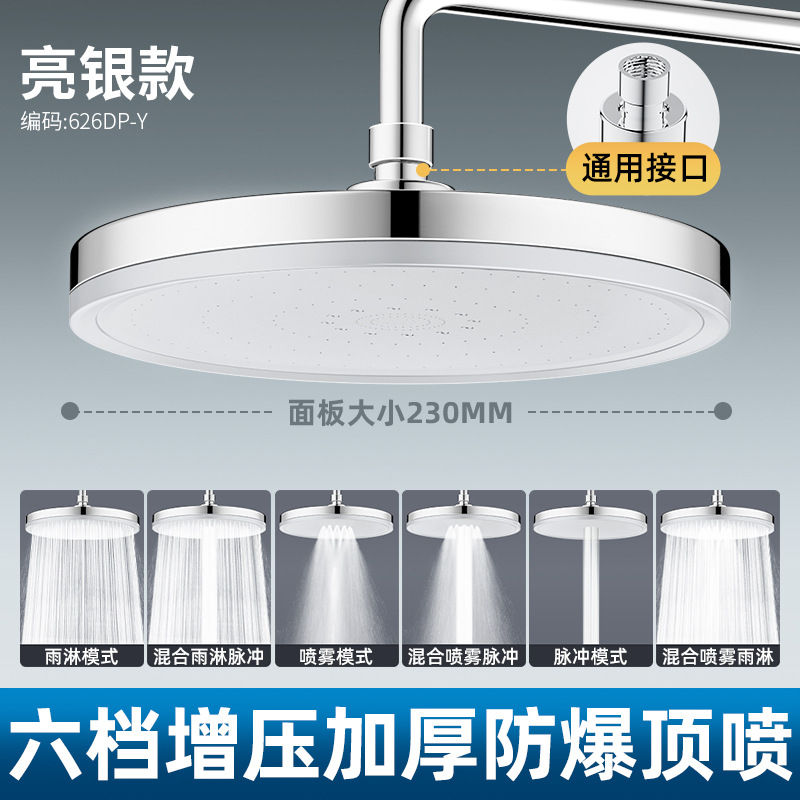 亮银款
编码:626DP-Y

通用接口

面板大小230MM

雨淋模式

混合雨淋脉冲

喷雾模式

混合喷雾脉冲

脉冲模式

混合喷雾雨淋

六档增压加厚防爆顶喷