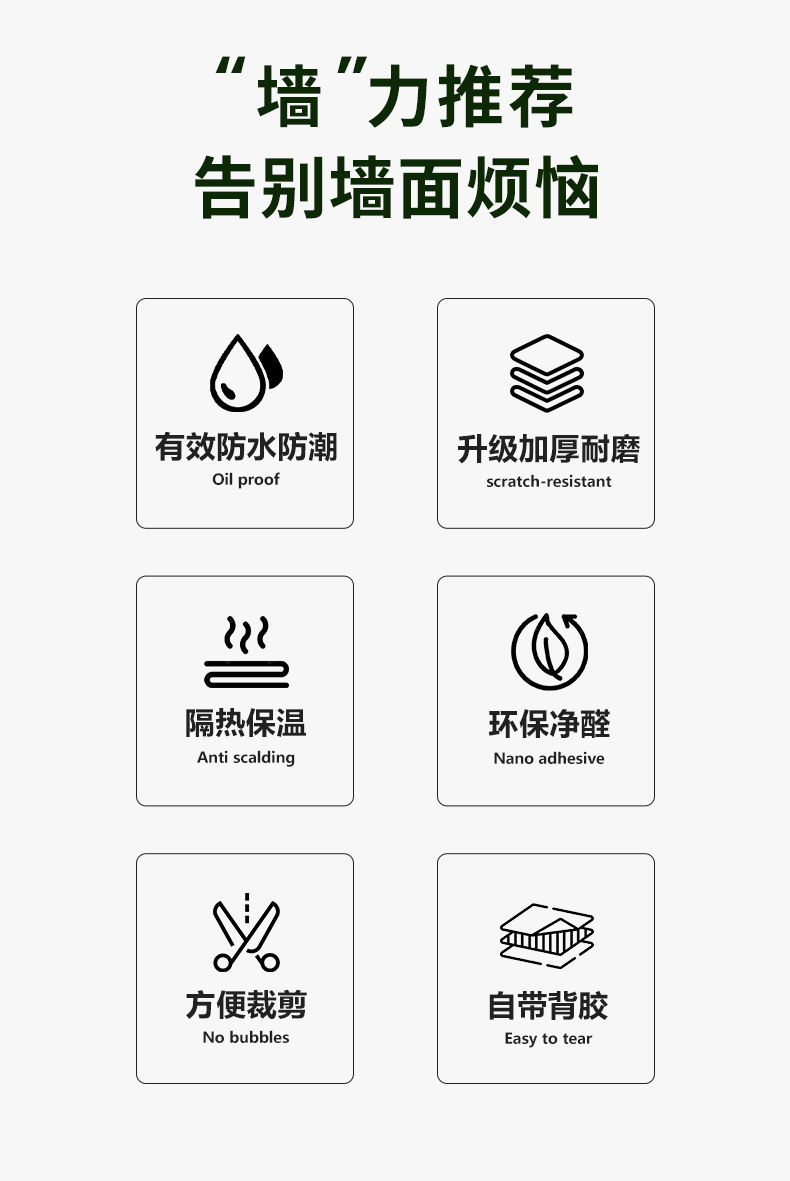 “墙”力推荐
告别墙面烦恼

有效防水防潮
Oil proof

升级加厚耐磨
scratch-resistant

隔热保温
Anti scalding

环保净醛
Nano adhesive

方便裁剪
No bubbles

自带背胶
Easy to tear