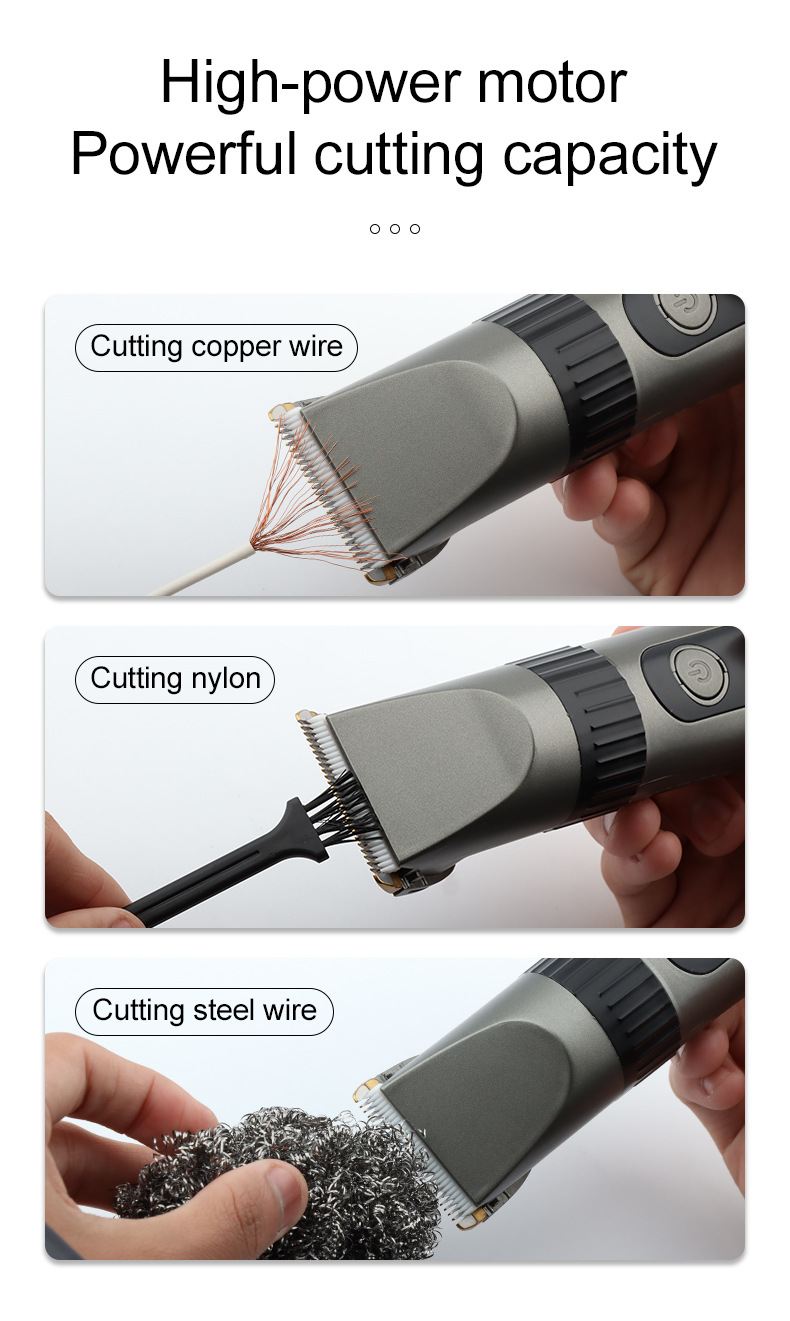 High-power motor
Powerful cutting capacity

Cutting copper wire

Cutting nylon

Cutting steel wire