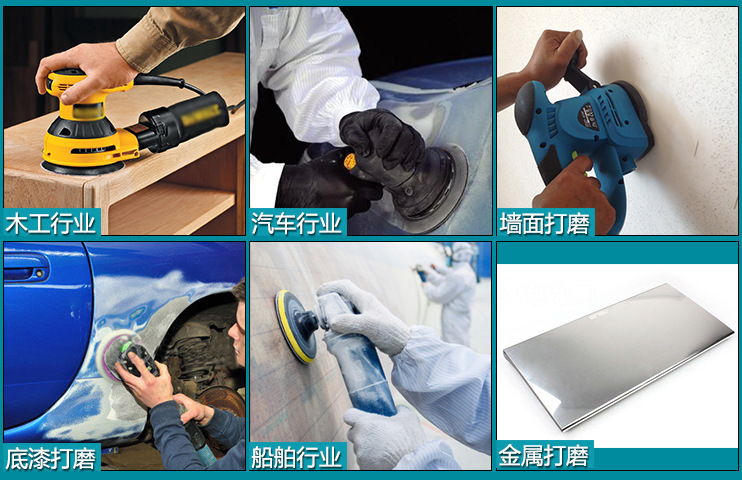 木工行业

汽车行业

墙面打磨

底漆打磨

船舶行业

金属打磨